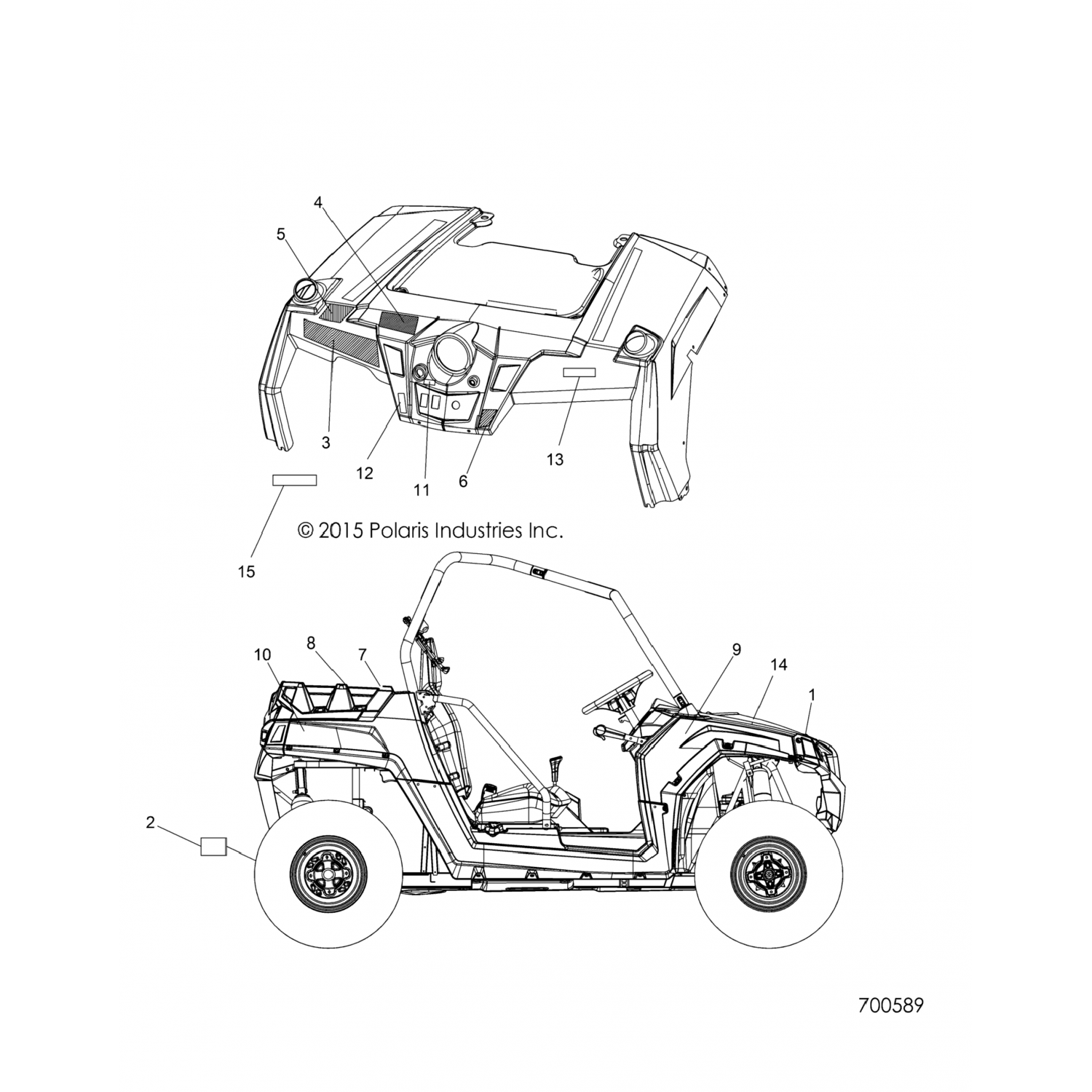 4
5
3
12
11
6
13
15
© 2015 Polaris Industries Inc.
10
8
7
9
14
1
2
700589