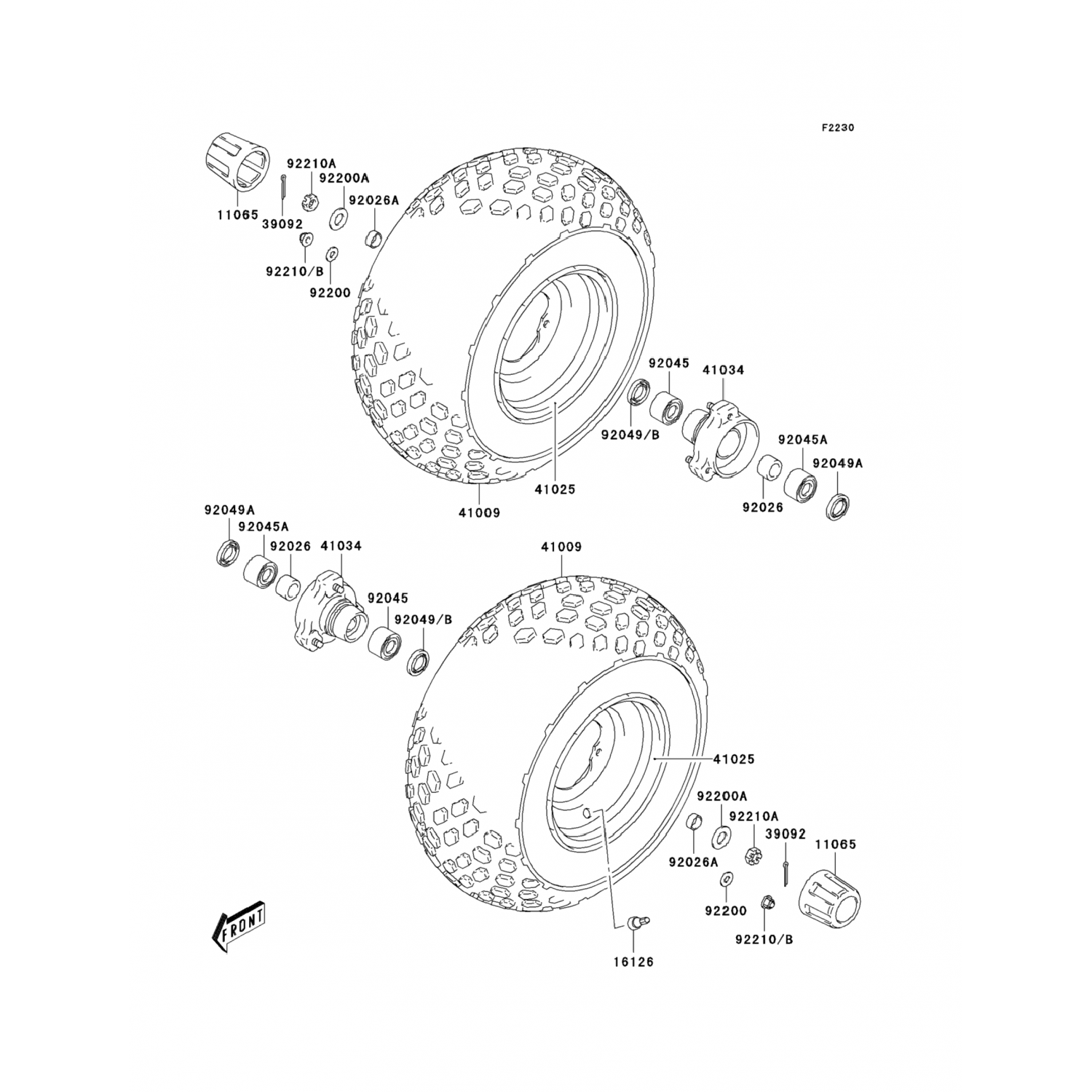 F2230

92210A
92200A
92026A
11065
39092
92210/B
92200

92045
41034
92049/B
92045A
92049A
92026
41025
41009

92049A
92045A
92026
41034
41009
92045
92049/B

41025
92200A
92210A
39092
11065
92026A
92200
92210/B
16126

FRONT