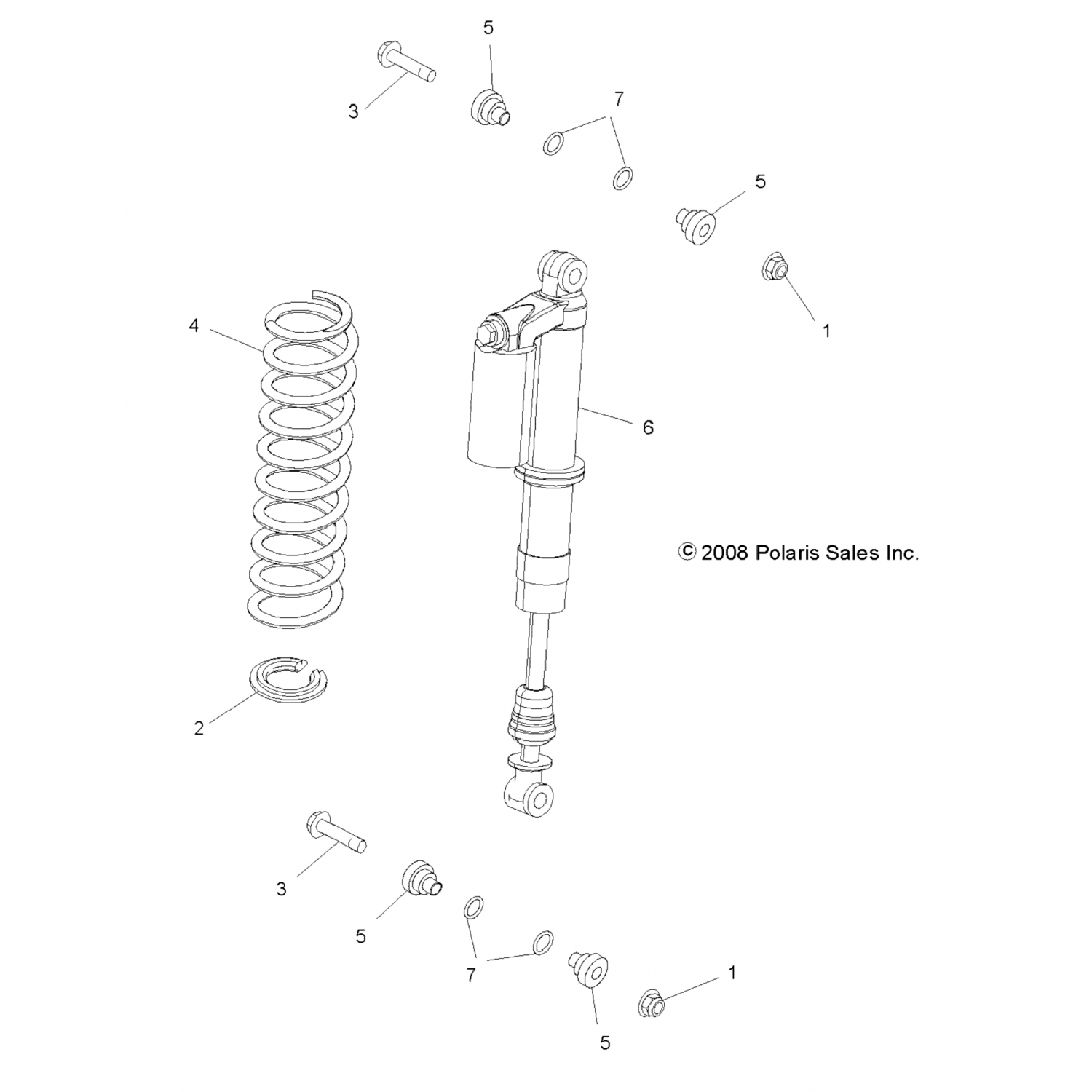 5
3
7
5
1
4
6
© 2008 Polaris Sales Inc.
2
3
5
7
1
5