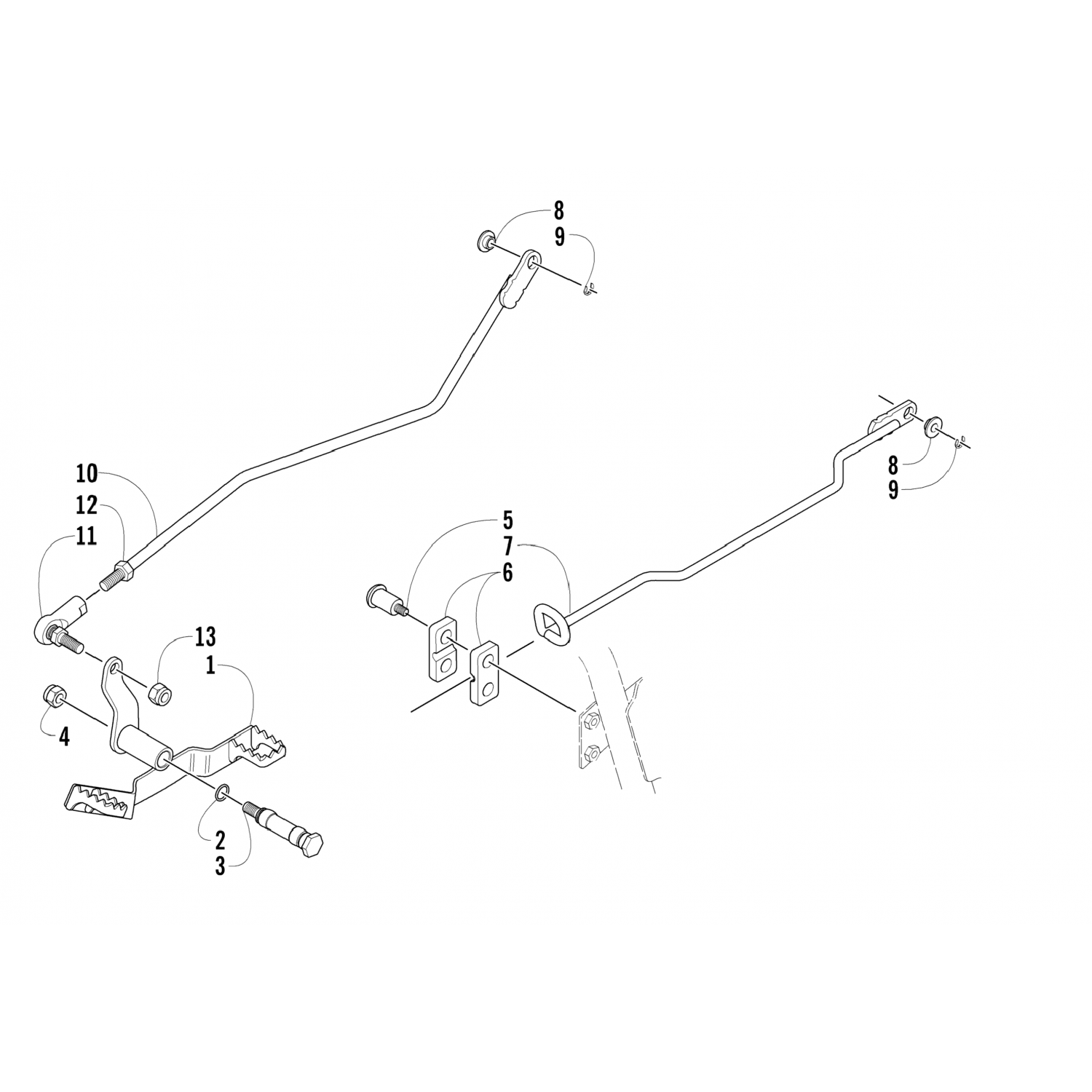 8
9
10
12
11
13
1
4
2
3
5
7
6
8
9