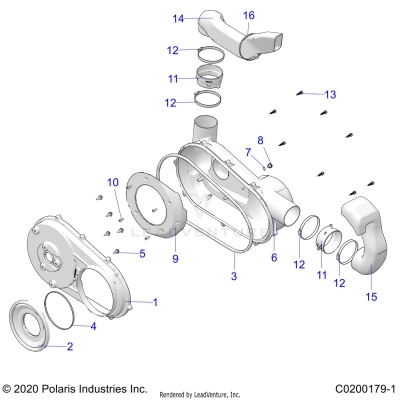 14
16
12
11
12
13
8
7
10
5
9
3
6
12
11
12
15
1
4
2
LEADVENTURE
© 2020 Polaris Industries Inc.
Rendered by LeadVenture, Inc.
C0200179-1