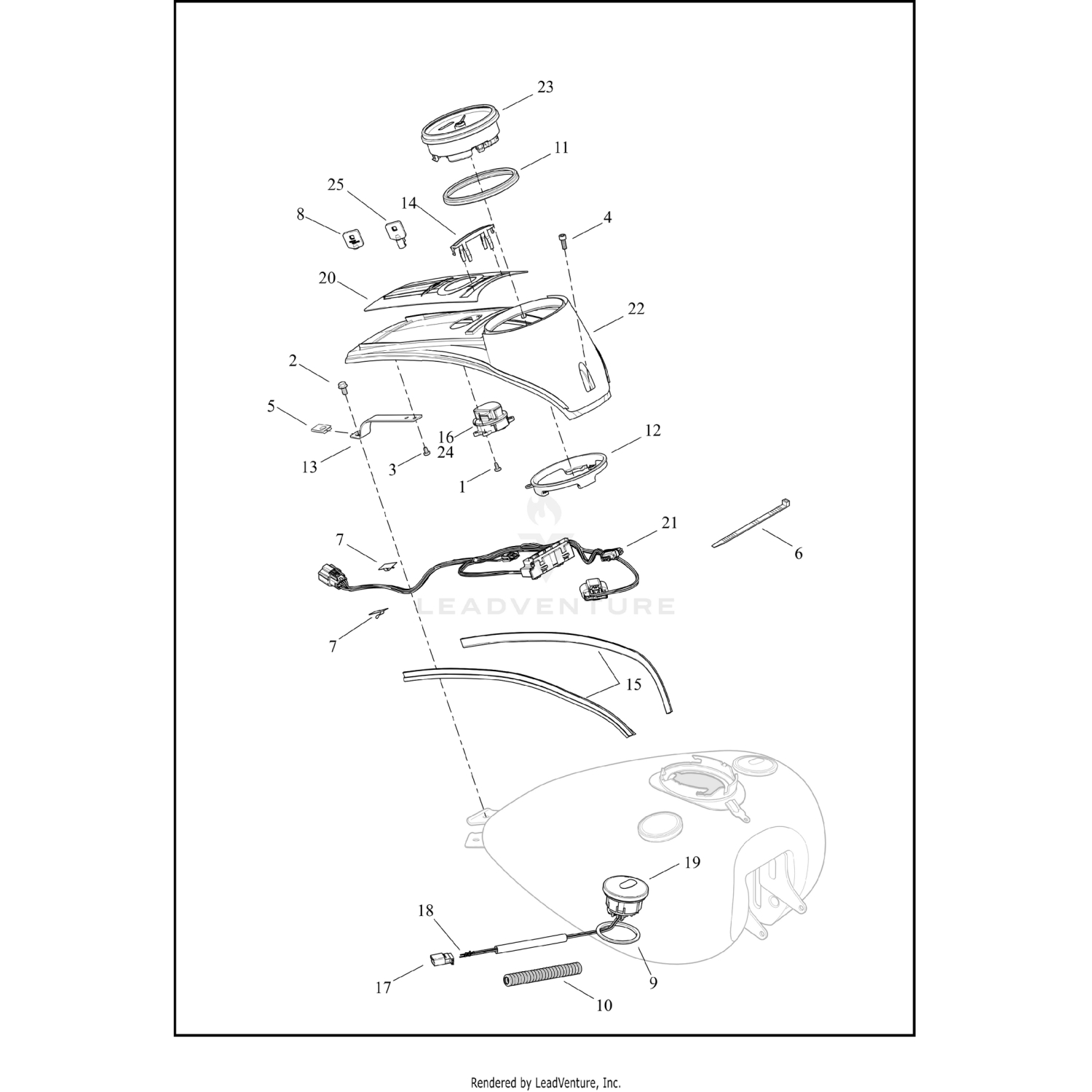 23
11
25
14
8
4
20
22
2
5
16
12
13
3
24
1
21
7
6
LEADVENTURE
7
15
19
18
17
9
10

Rendered by LeadVenture, Inc.