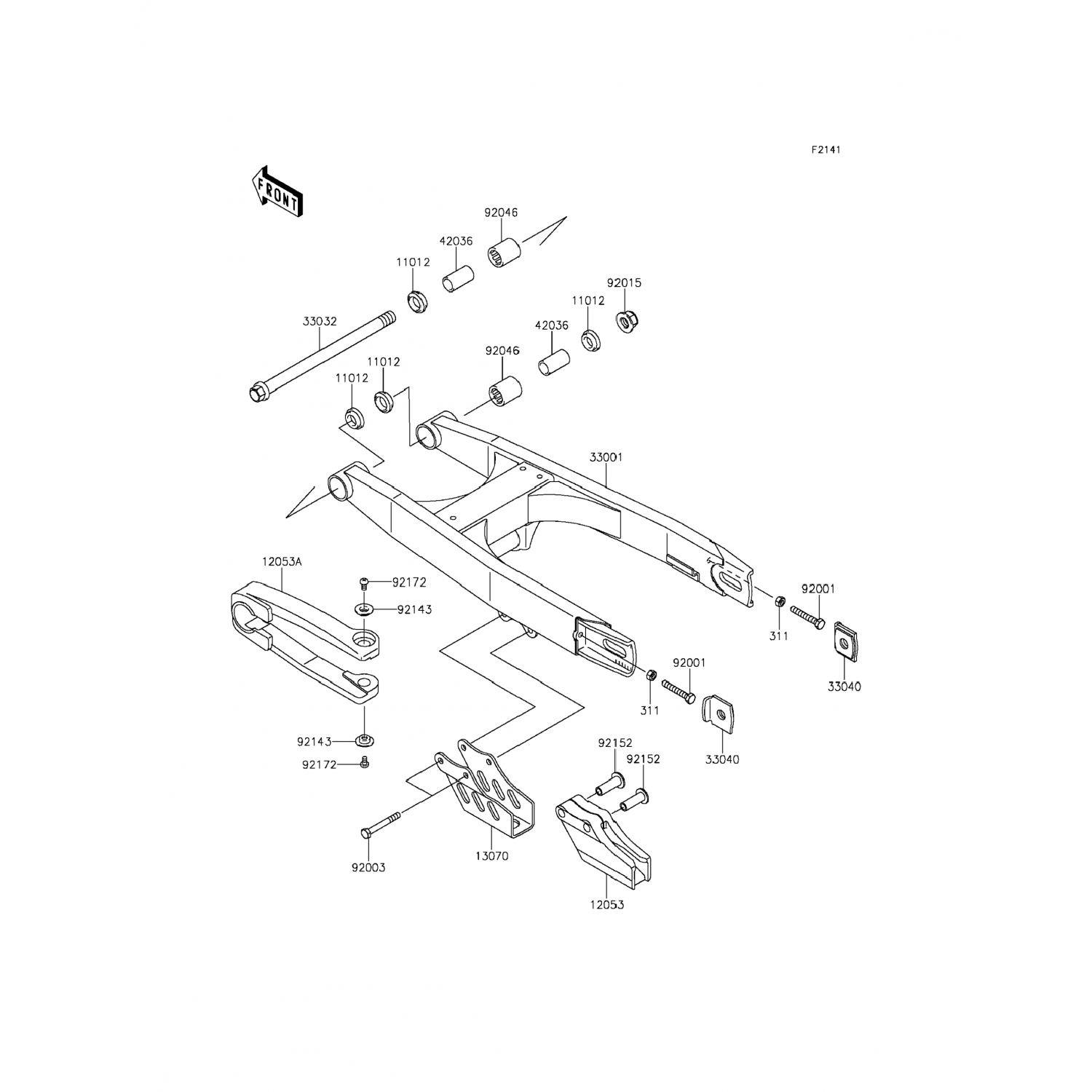 F2141

FRONT

92046
42036
11012
92015
11012
42036
33032
92046
11012
11012
33001
12053A
92172
92143
92001
311
33040
92001
311
33040
92143
92172
92152
92152
92003
13070
12053