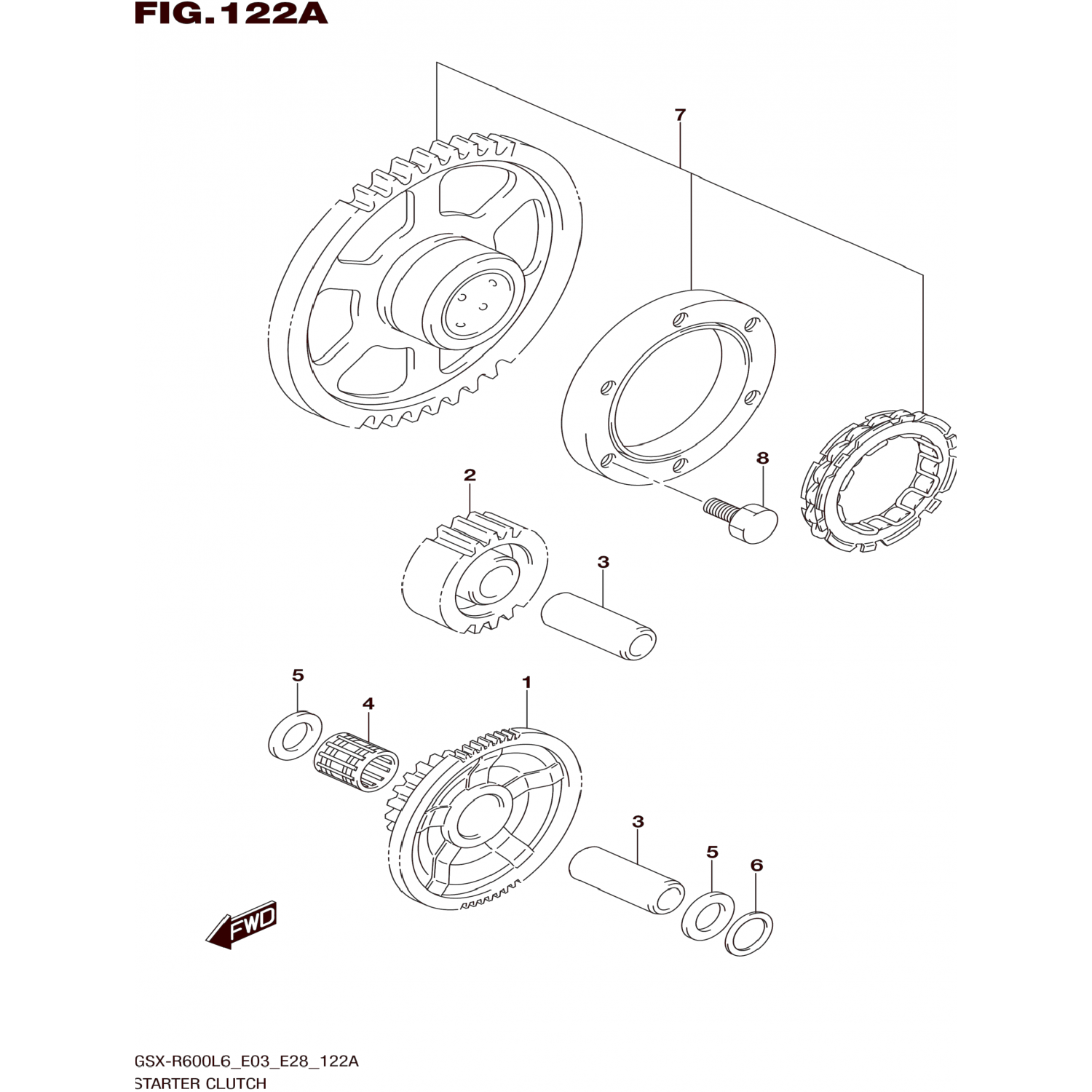 FIG.122A

7

8

2

3

5

4

1

3

5

6

FWD

GSX-R600L6_E03_E28_122A
STARTER CLUTCH