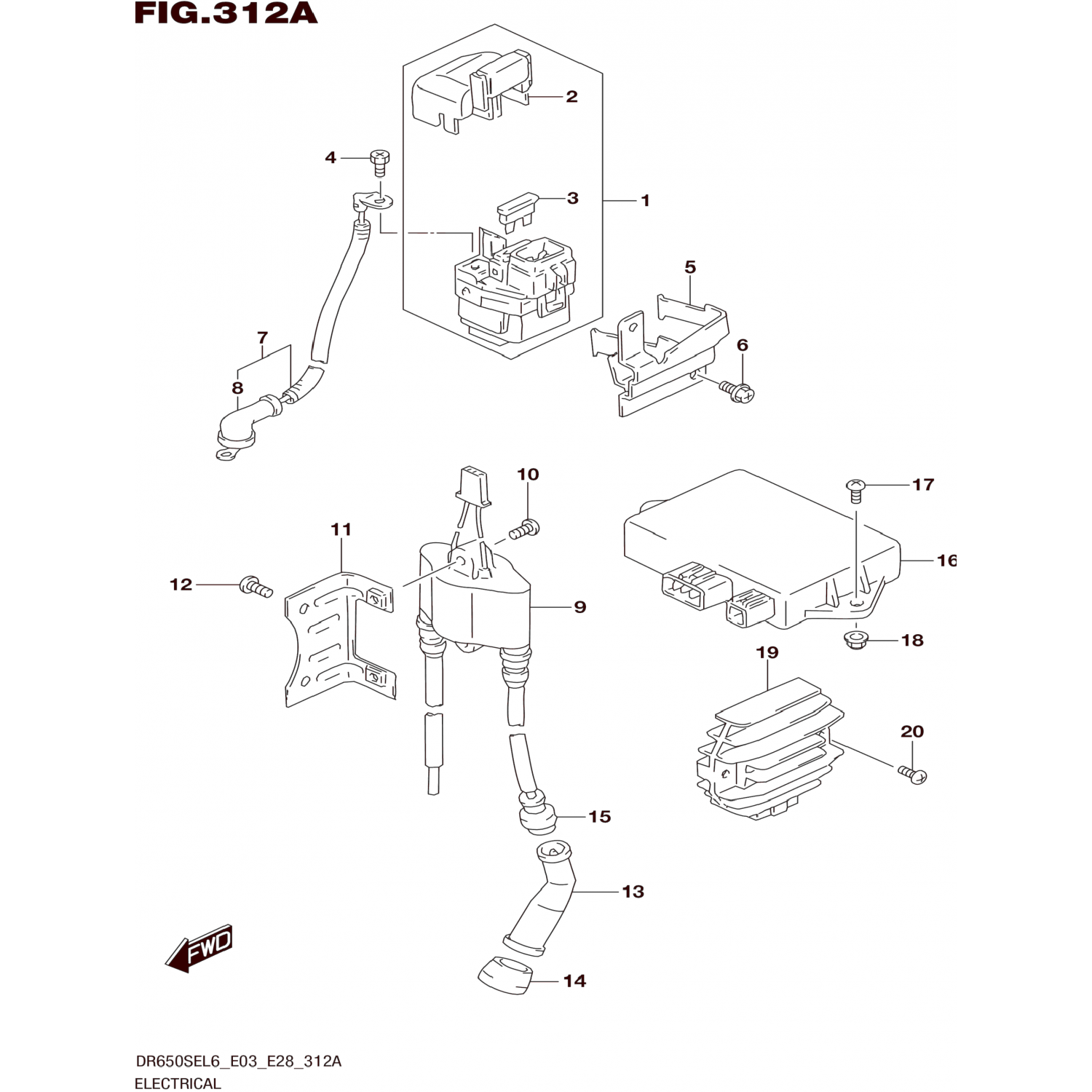 FIG.312A

2
4
3
1
5
6
7
8
10
17
11
16
12
9
18
19
20
15
13
FWD
14

DR650SEL6_E03_E28_312A
ELECTRICAL