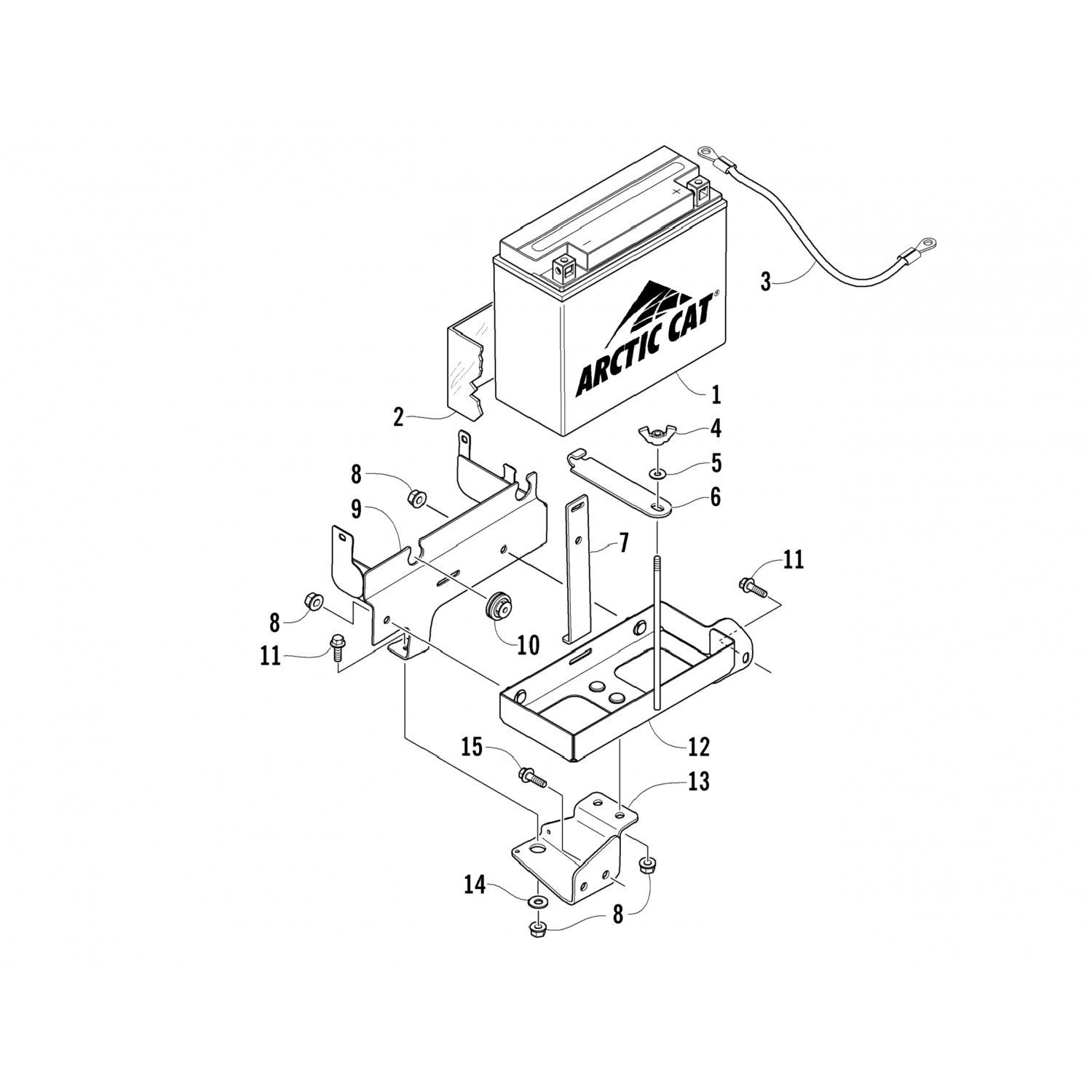 +
-
ARCTIC CAT®
3
1
2
4
5
6
8
9
7
11
8
10
11
12
15
13
14
8