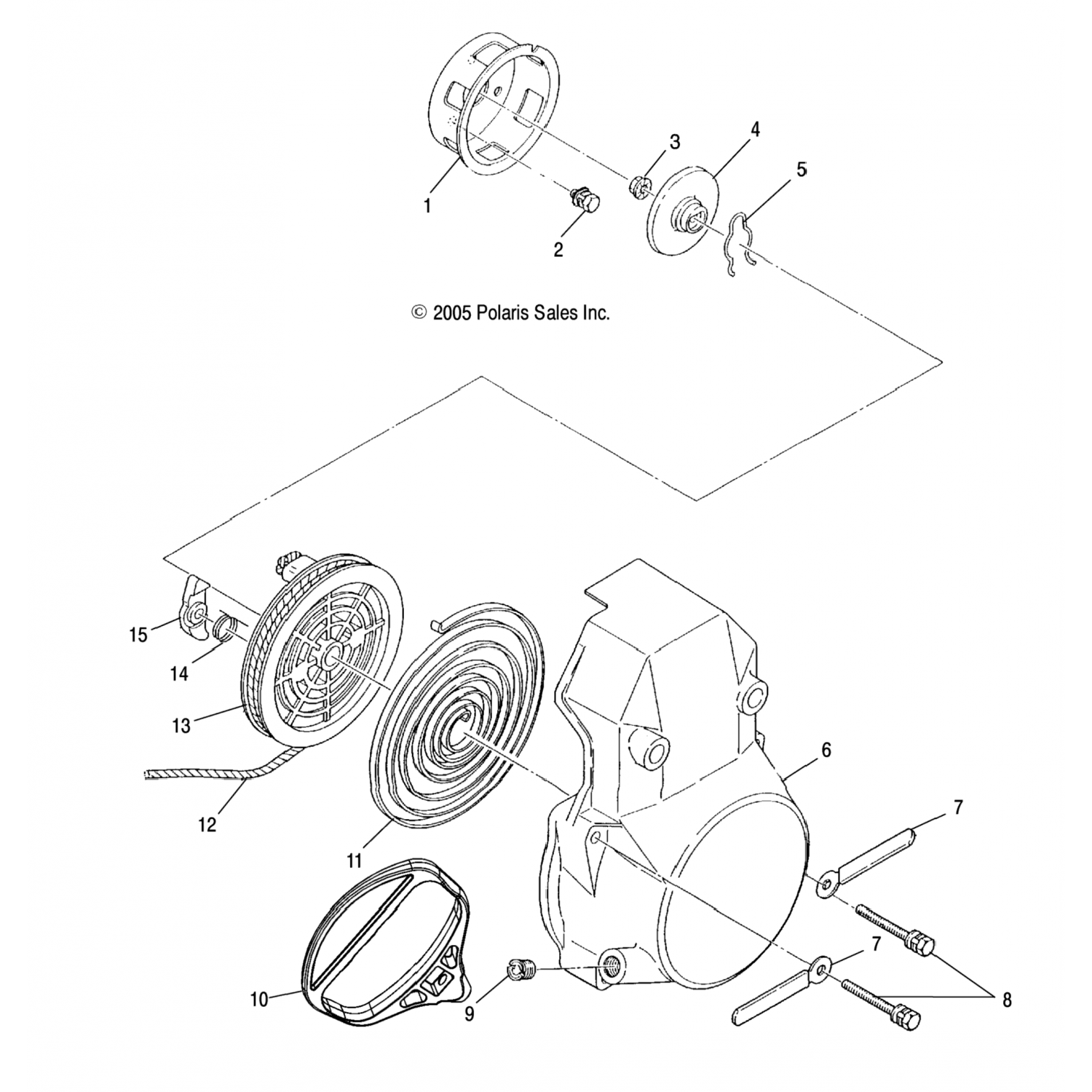 1
2
3
4
5

© 2005 Polaris Sales Inc.

15
14
13
12
11
10
9
6
7
7
8