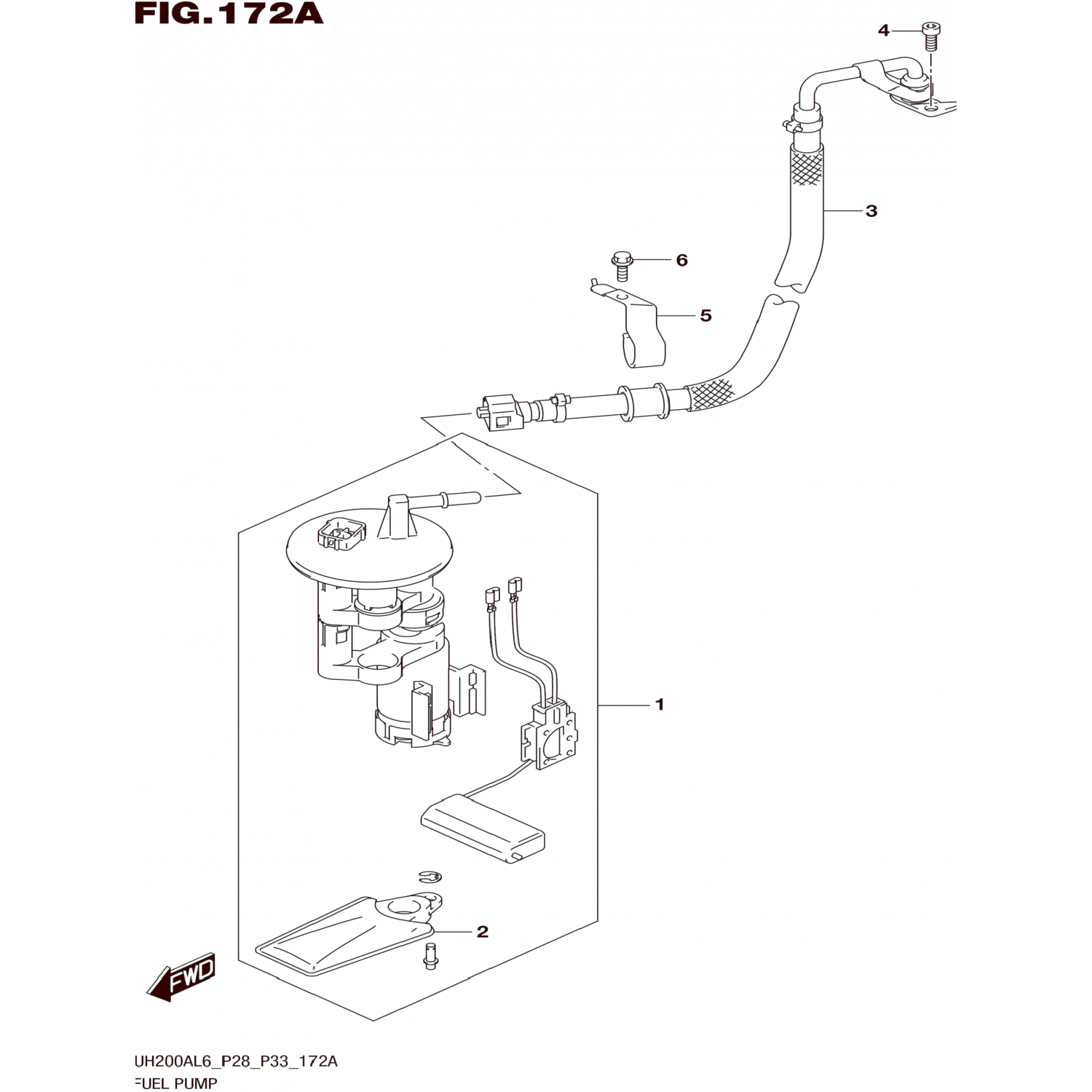 FIG.172A

4

3

6

5

1

2

FWD

UH200AL6_P28_P33_172A
FUEL PUMP