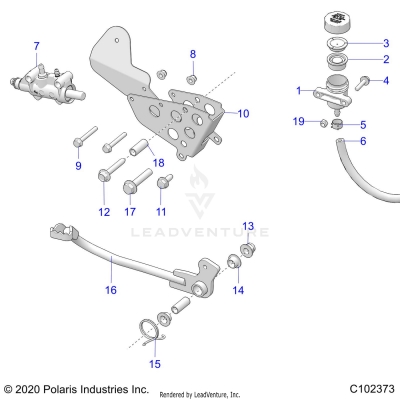 7
8
3
2
4
1
10
19
5
6
9
18
12
17
11
LEADVENTURE
13
16
14
15
© 2020 Polaris Industries Inc.
Rendered by LeadVenture, Inc.
C102373