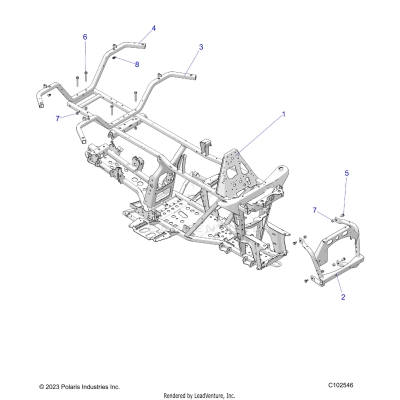 4
6
3
8
7
1
5
7
2

© 2023 Polaris Industries Inc.
C102546
Rendered by LeadVenture, Inc.