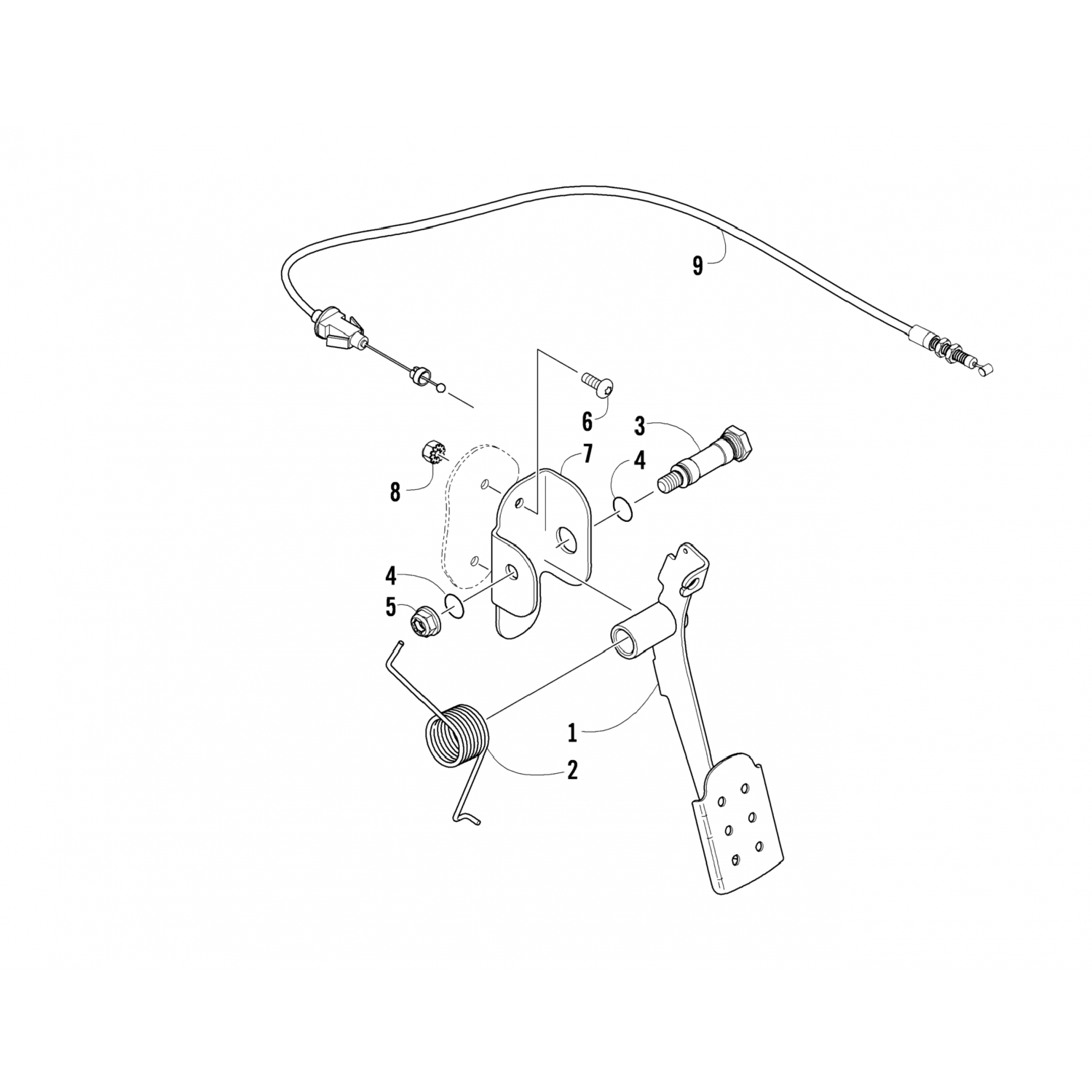 9

6

3

7

4

8

4

5

1

2