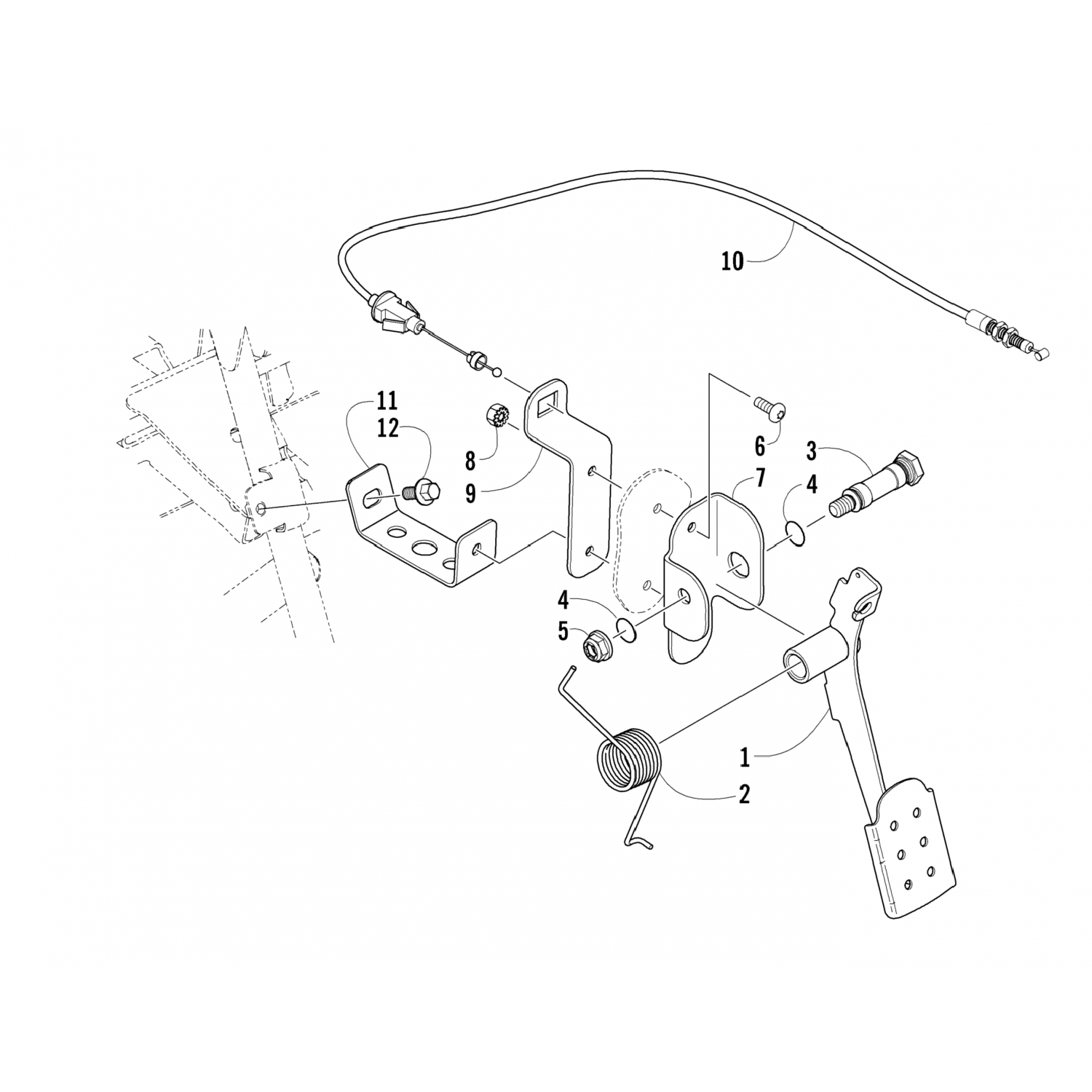 10
11
12
8
9
6
3
7
4
4
5
1
2