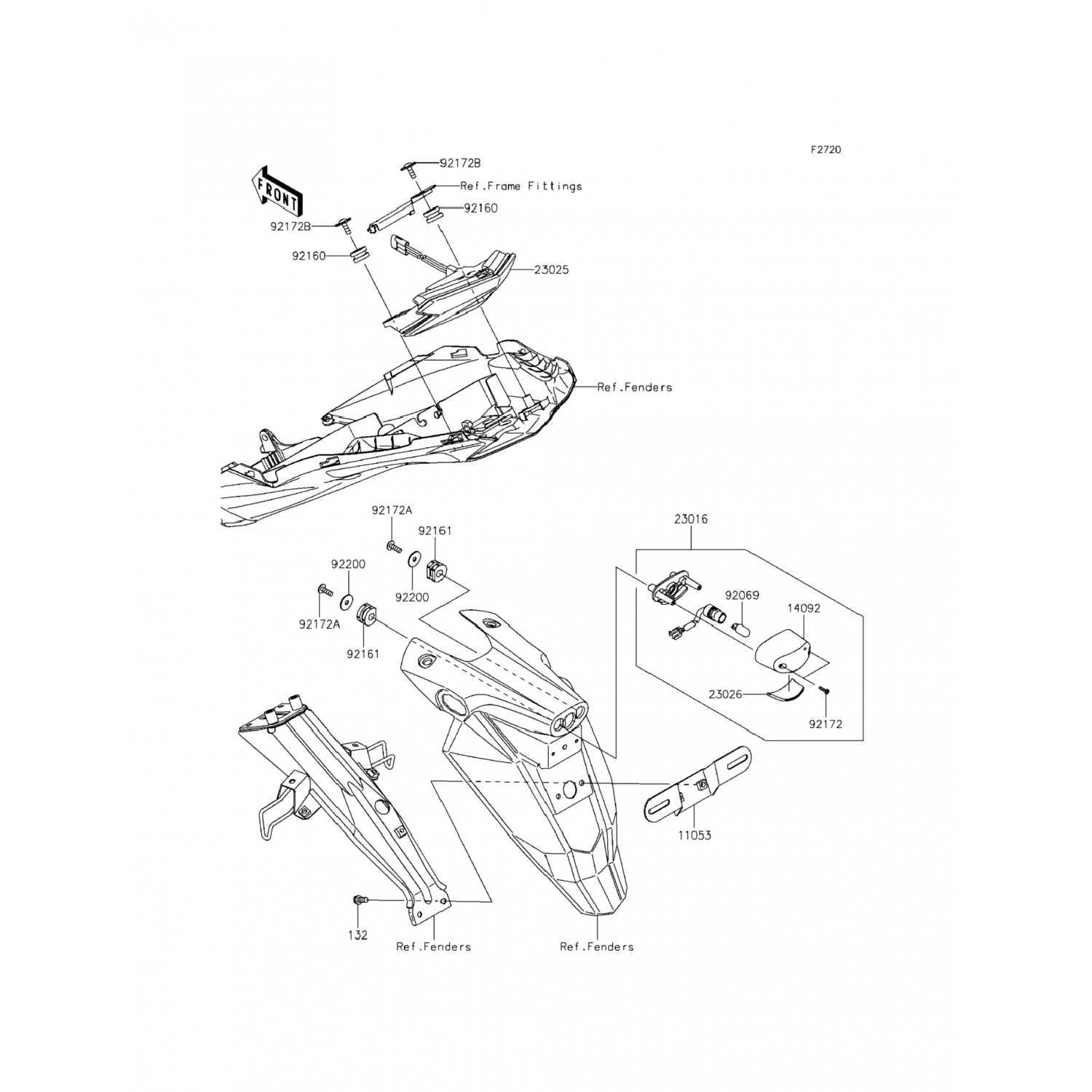 F2720

FRONT

92172B
Ref.Frame Fittings
92160
92172B
92160
23025
Ref.Fenders

92172A
92161
92200
92200
92172A
92161

23016
92069
14092
23026
92172

11053
132
Ref.Fenders
Ref.Fenders