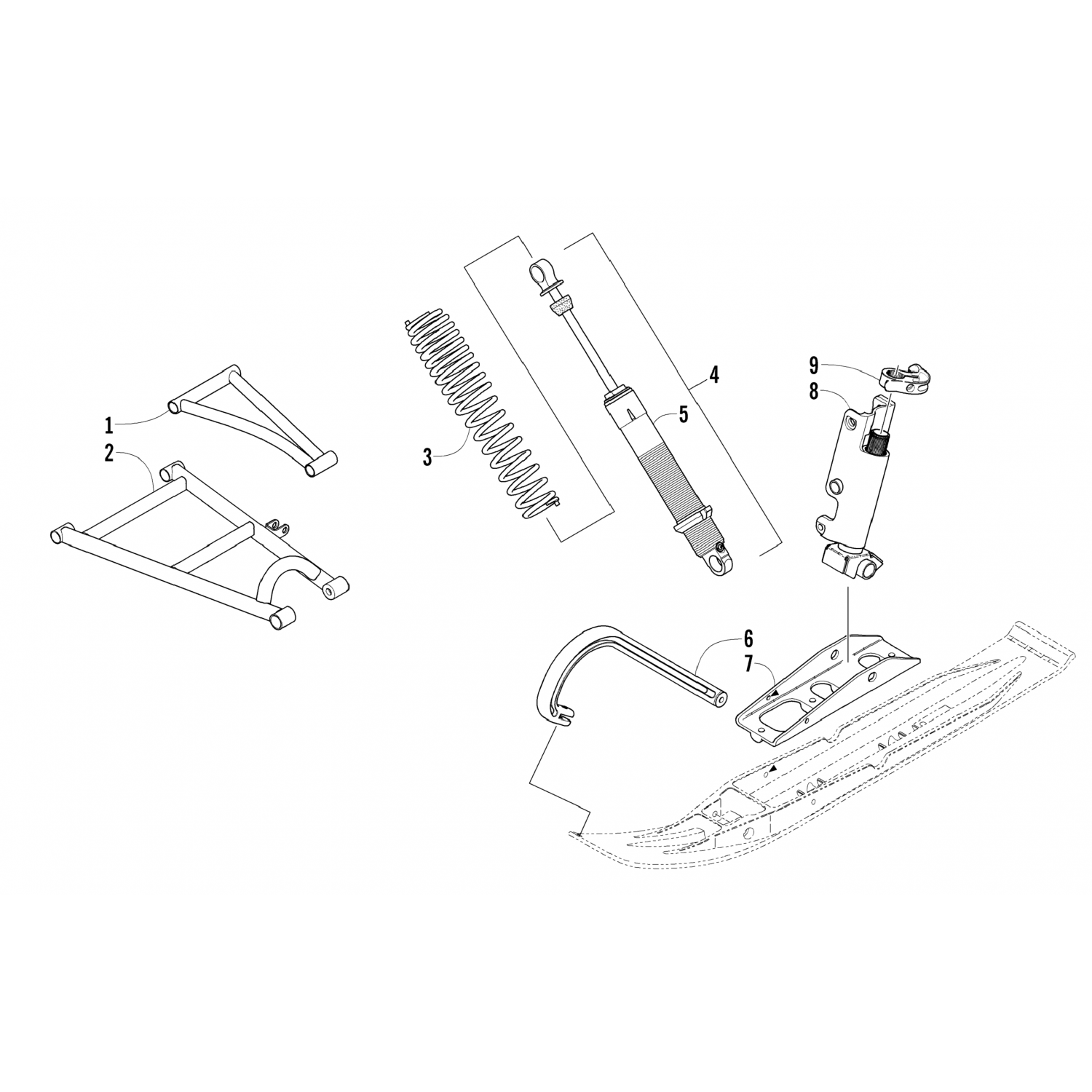 1
2
3
4
5
9
8
6
7