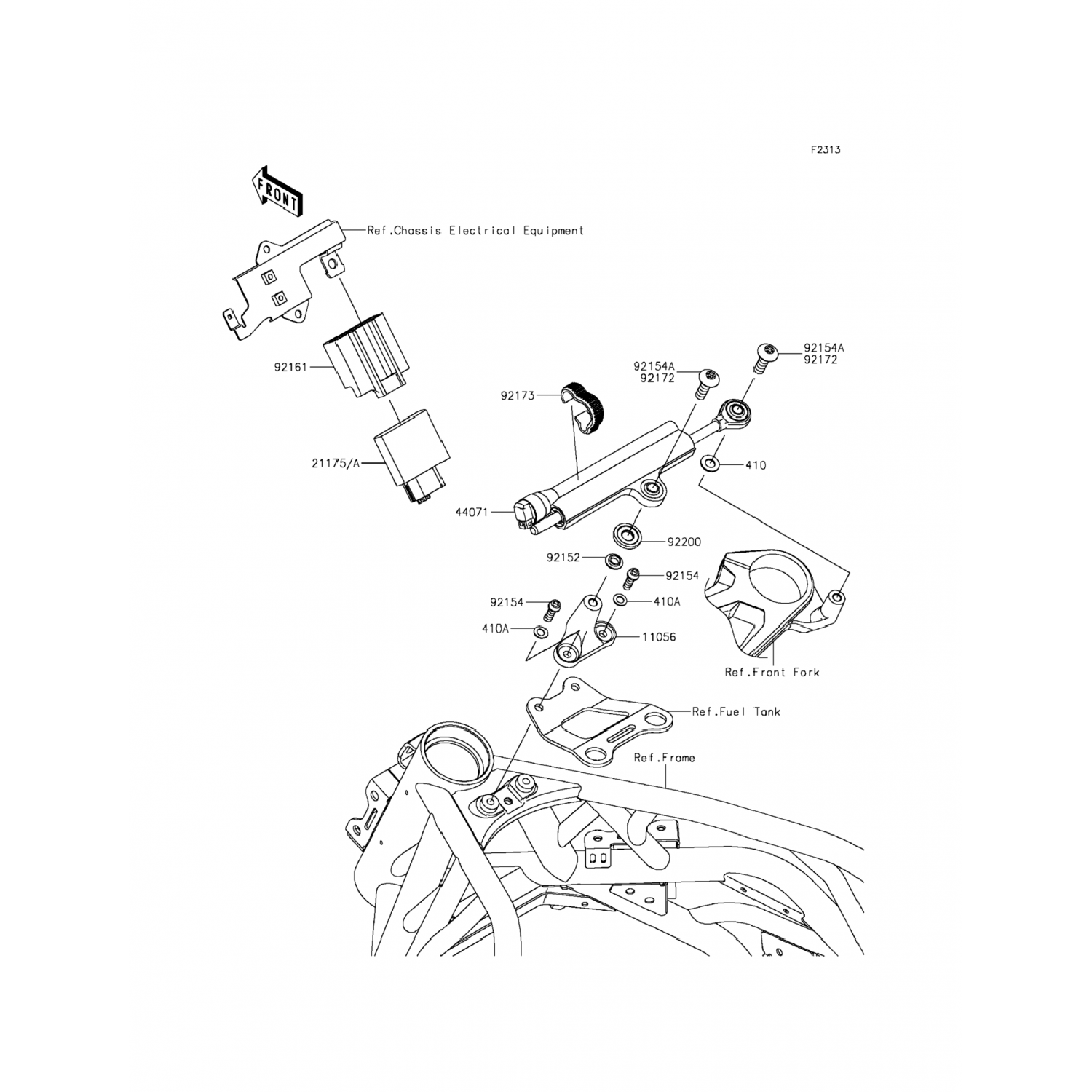 F2313

FRONT

Ref.Chassis Electrical Equipment

92161

21175/A

92173

92154A
92172

92154A
92172

410

44071

92200

92152

92154

92154

410A

410A

11056

Ref.Front Fork

Ref.Fuel Tank

Ref.Frame