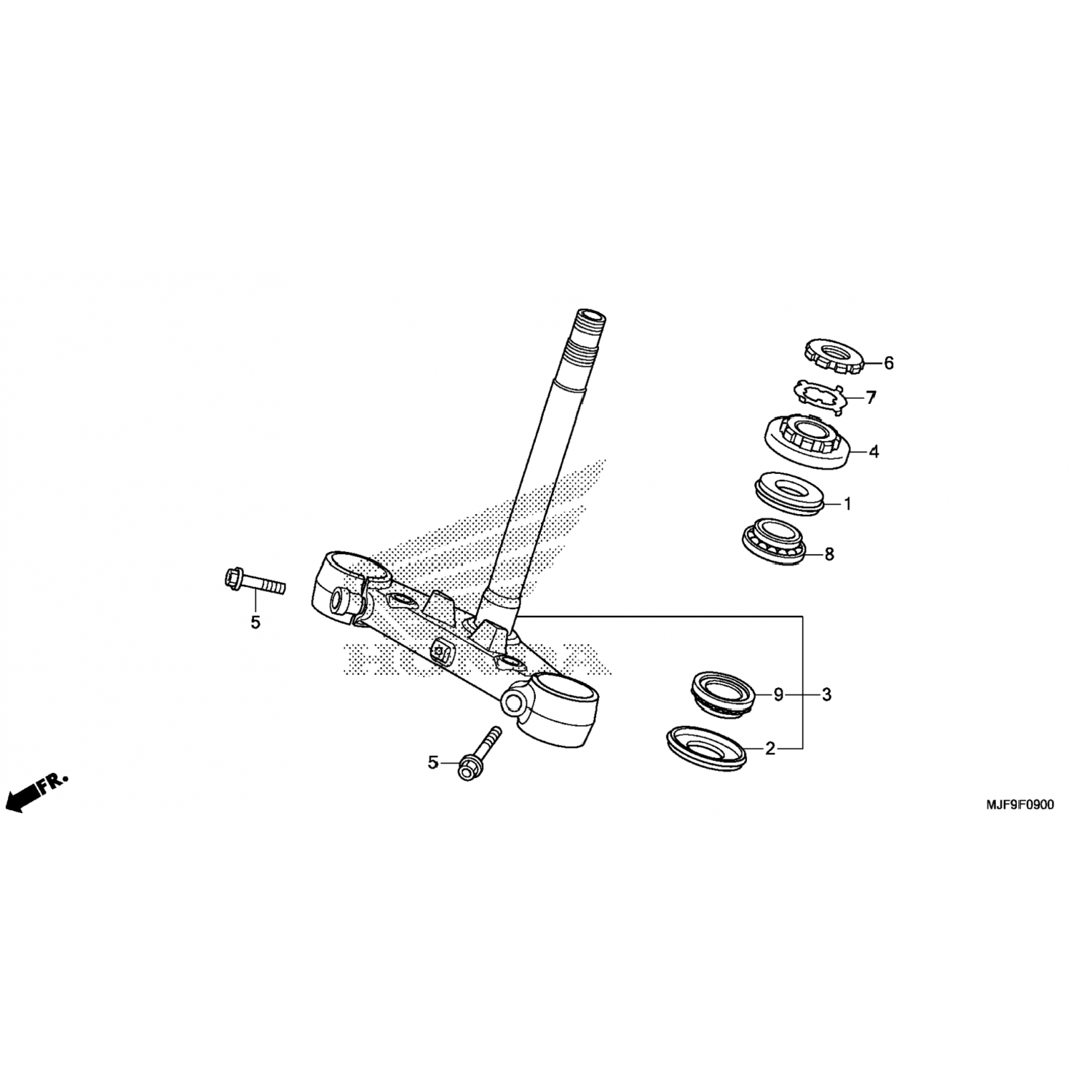 6
7
4
1
8
5
9
3
2
5
FR.
MJF9F0900