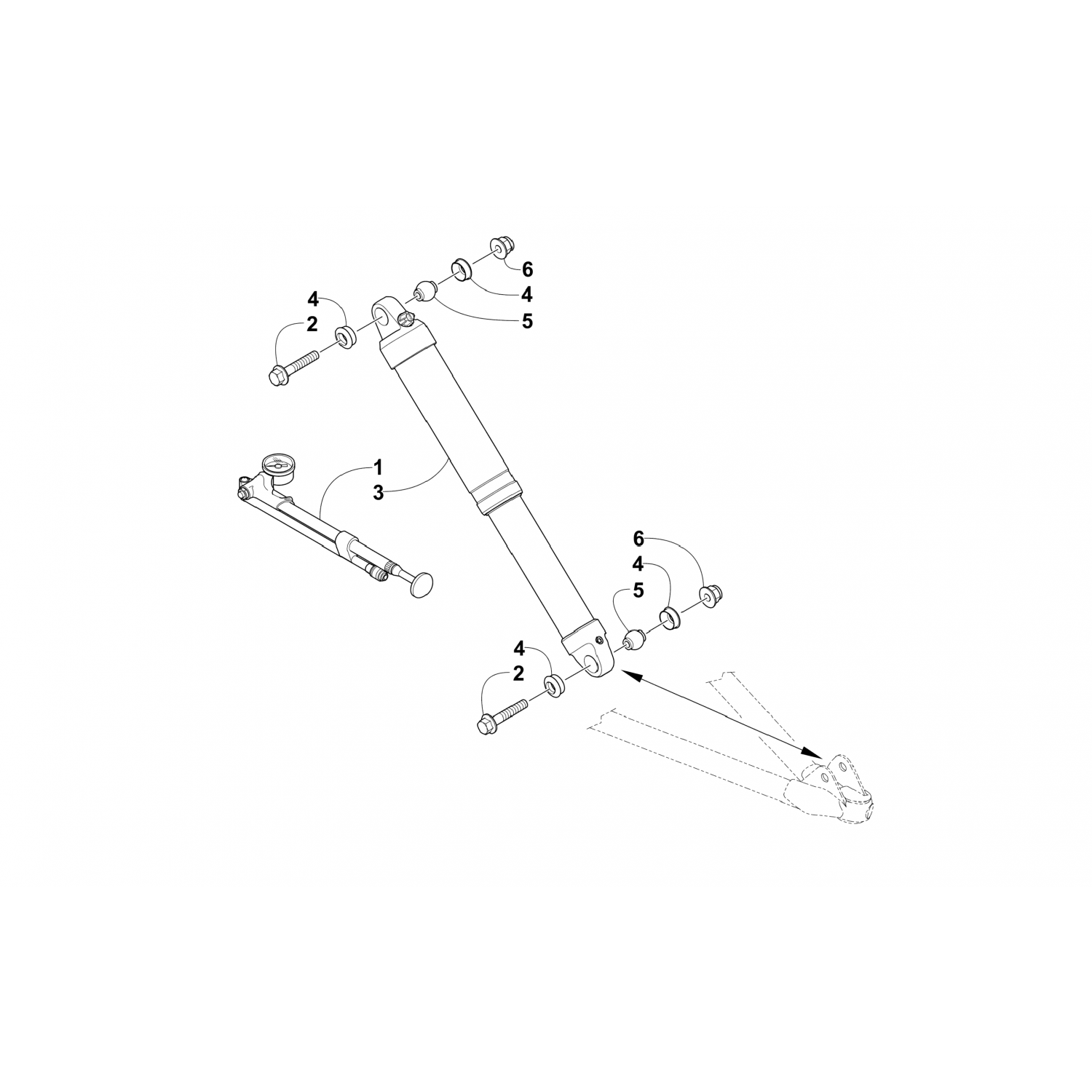 6
4
5
4
2
1
3
6
4
5
4
2