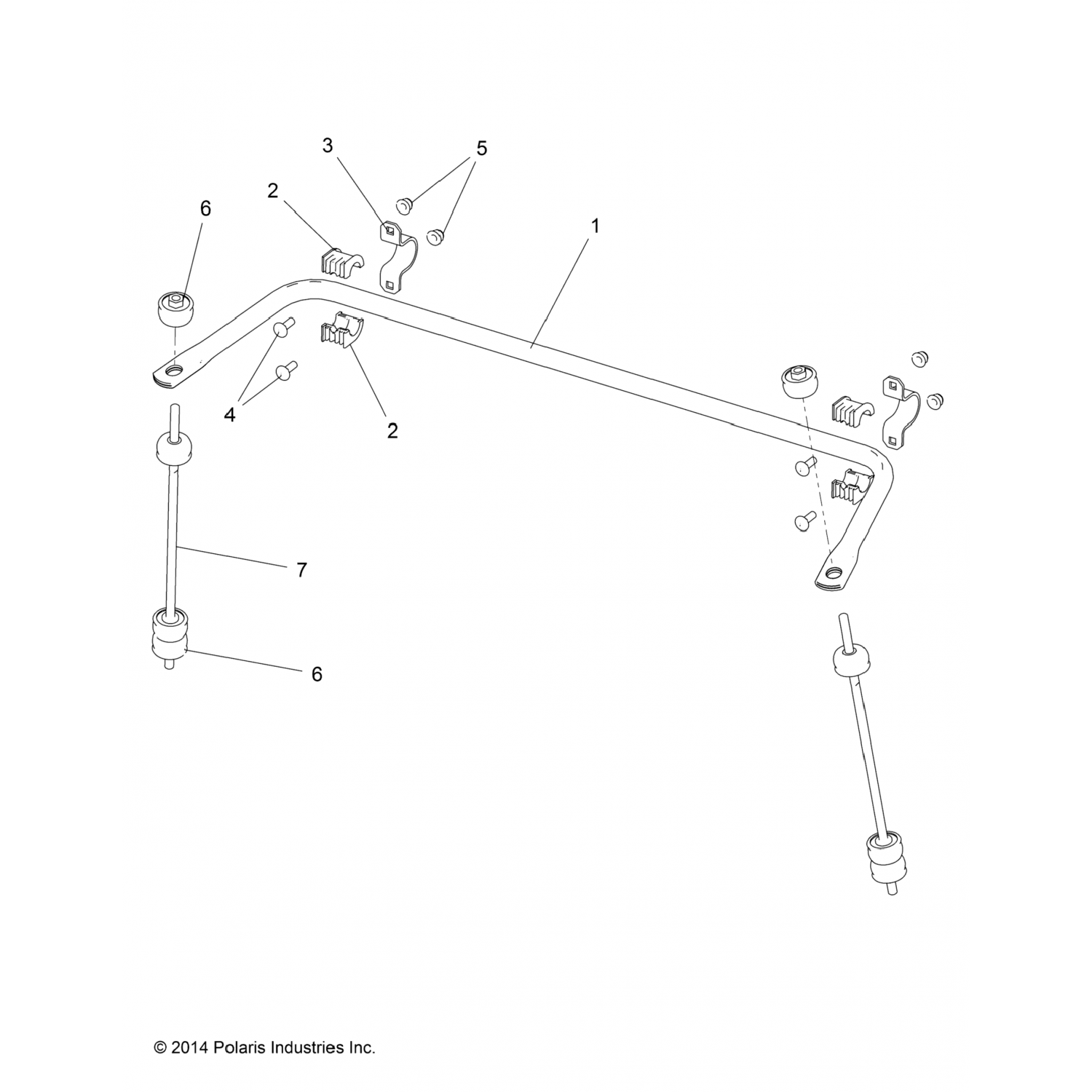 3
5
2
6
1
4
2
7
6
© 2014 Polaris Industries Inc.