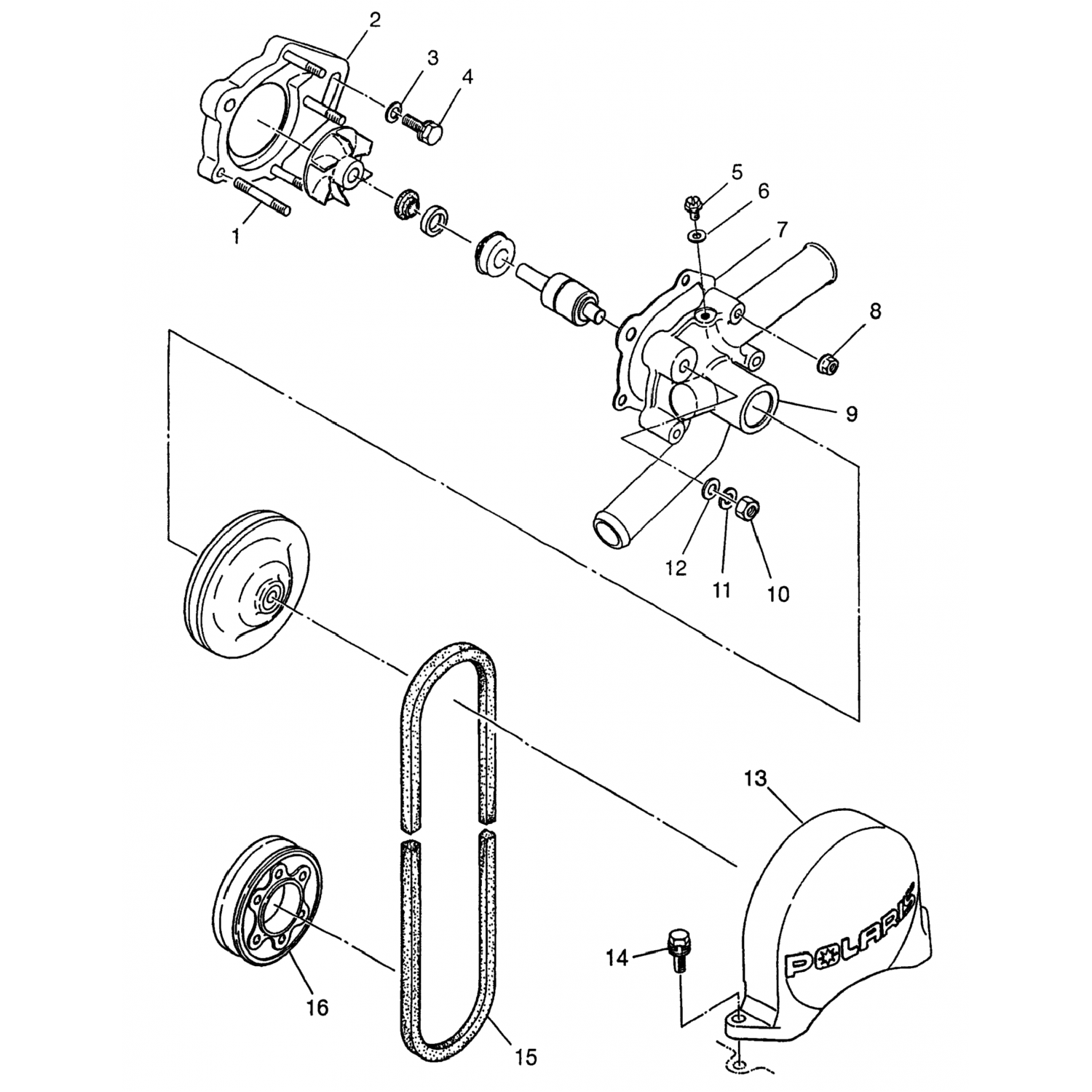 2
3
4
1
5
6
7
8
9
12
11
10
13
POLARIS
14
16
15