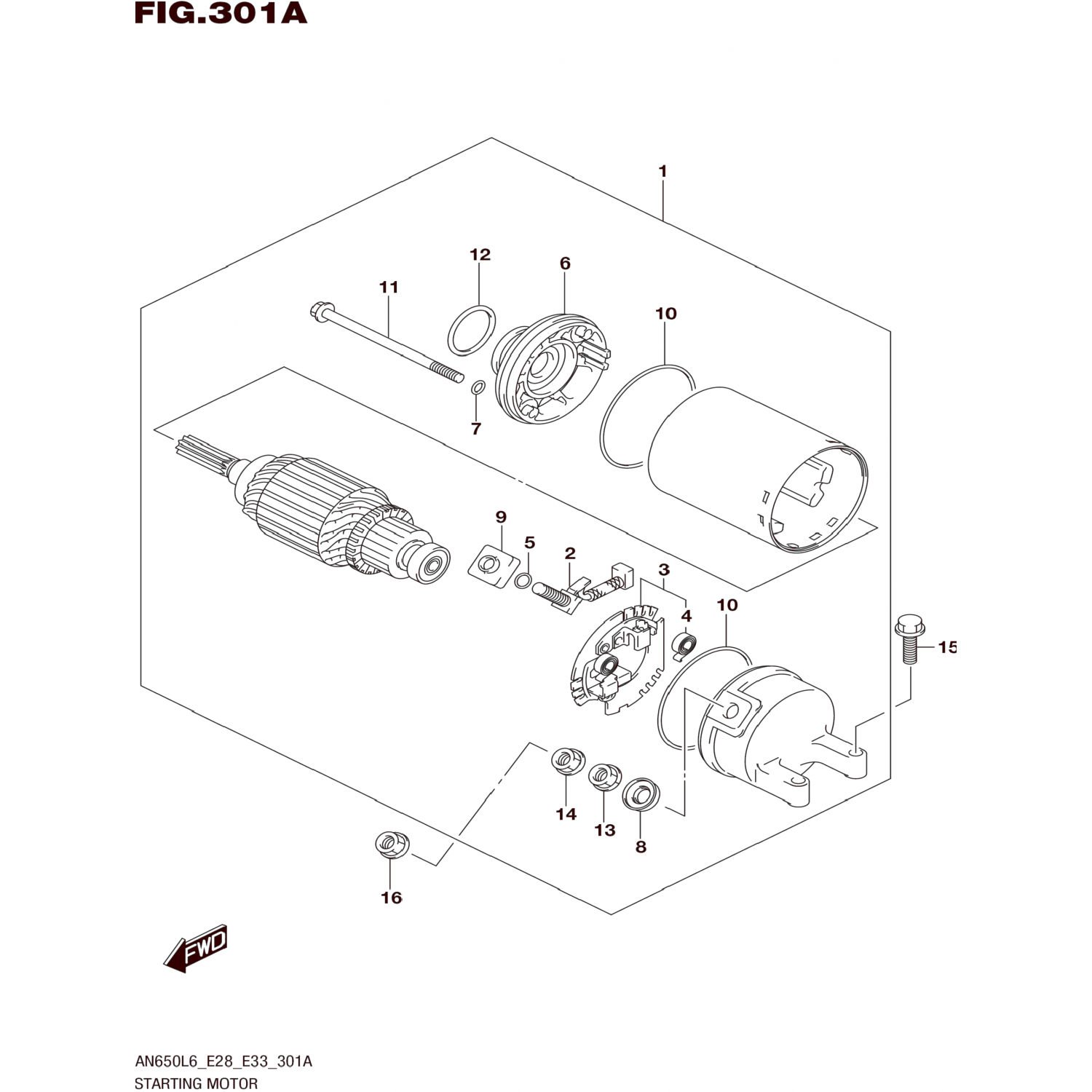 FIG.301A

1

12

6

11

10

7

9

5

2

3

4

10

15

14

13

8

16

FWD

AN650L6_E28_E33_301A
STARTING MOTOR