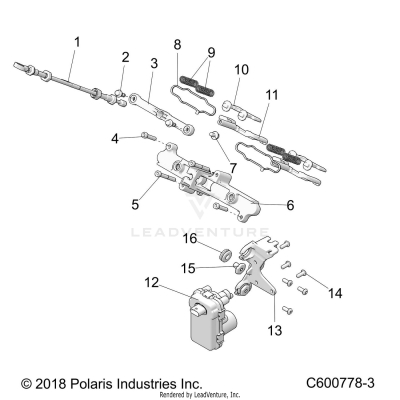 1
2
3
8
9
10
11
4
7
5
6
LEADVENTURE
16
15
12
14
13

© 2018 Polaris Industries Inc.
C600778-3
Rendered by LeadVenture, Inc.