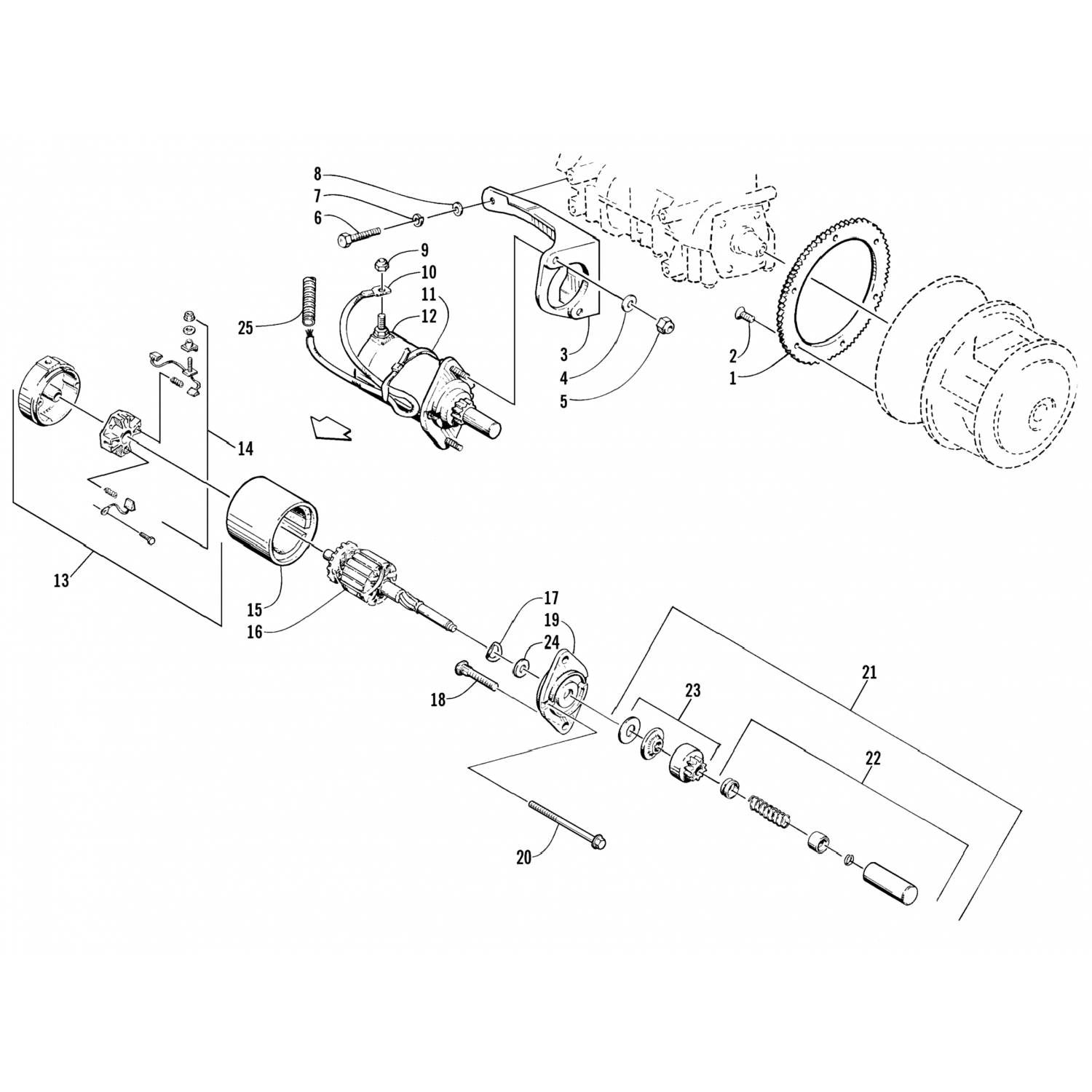 8
7
6
9
10
11
12
25
3
4
5
2
1
14
13
15
16
17
19
24
18
23
21
22
20