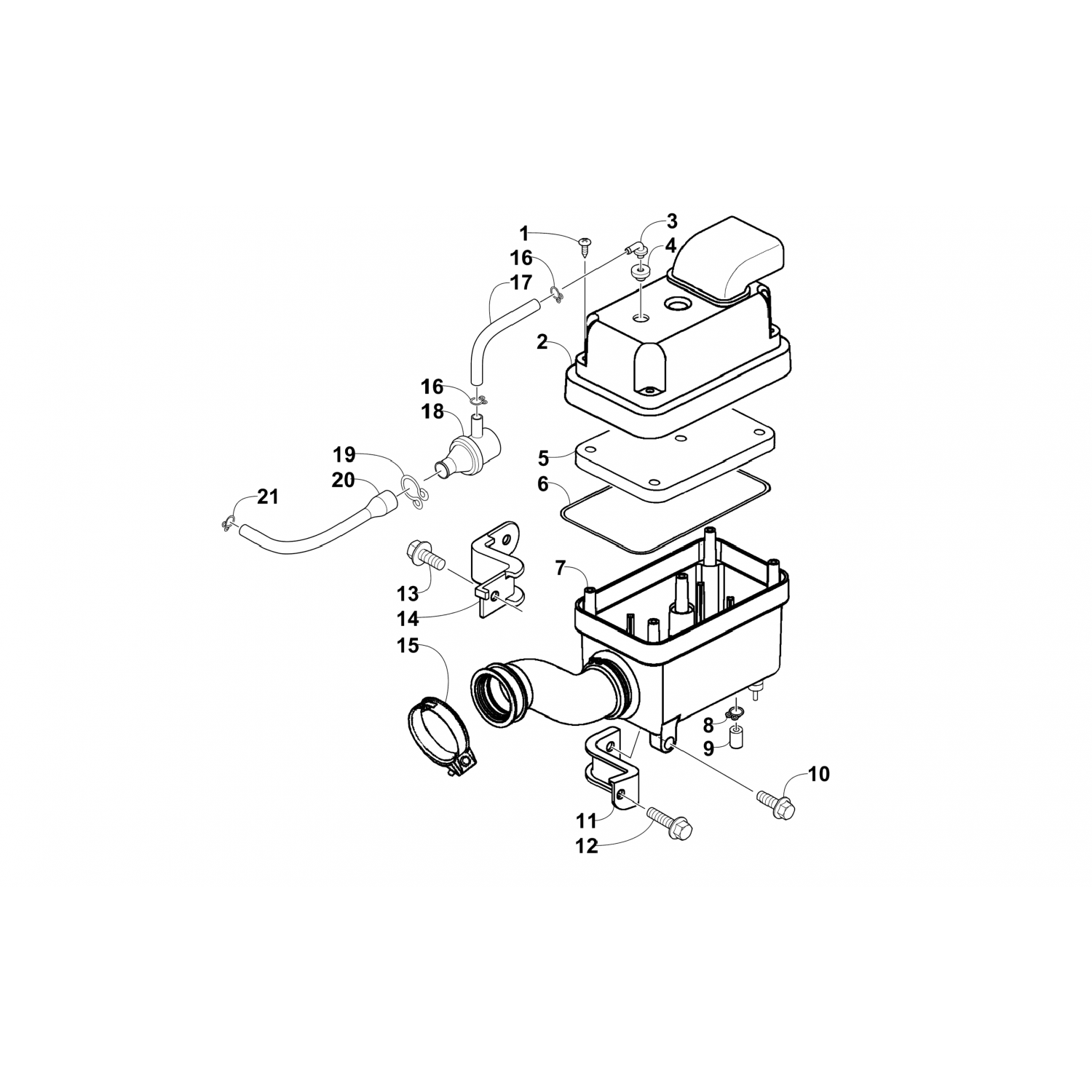 1
3
4
16
17
2
16
18
19
20
21
5
6
7
13
14
15
8
9
10
11
12