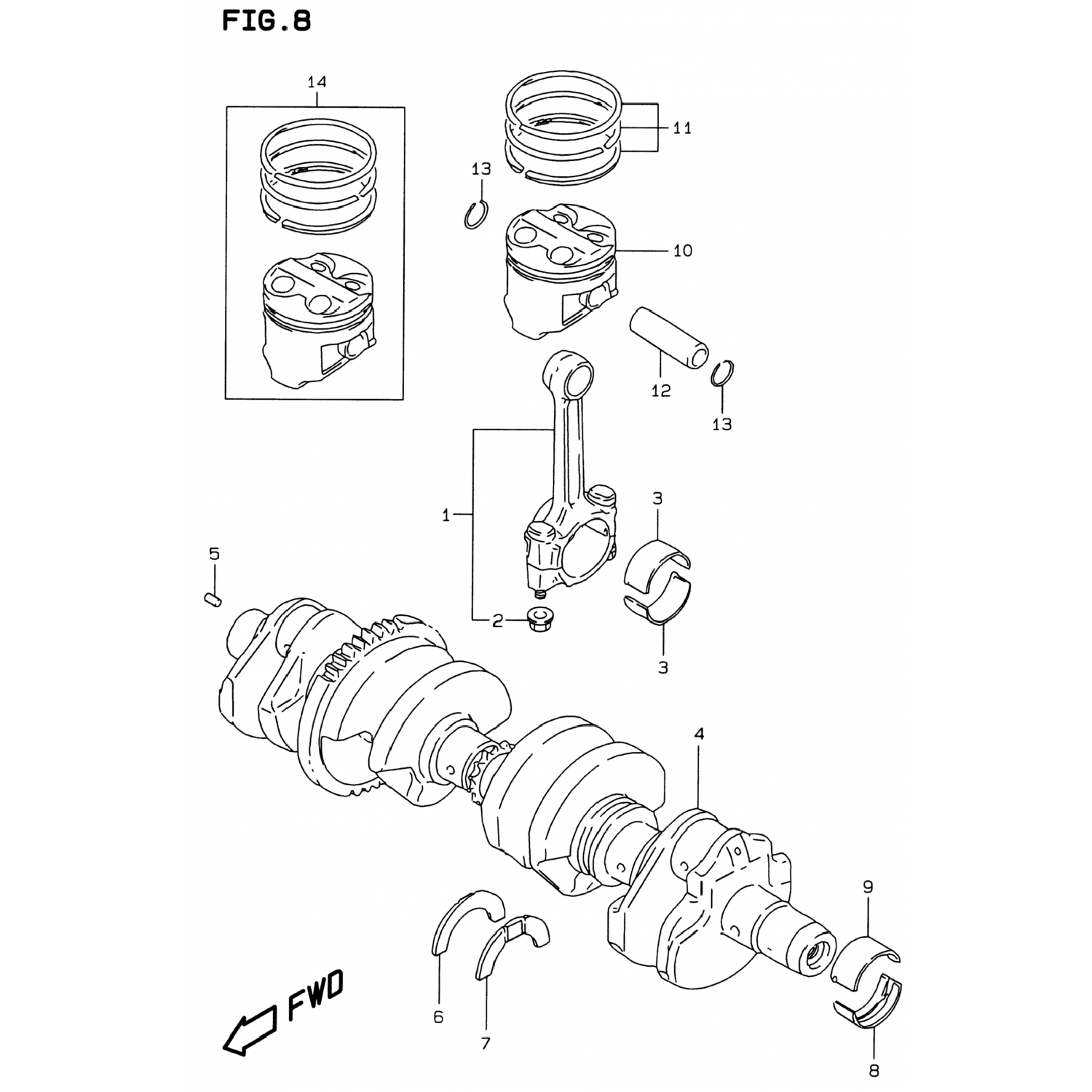 FIG.8

14

11

13

10

12

13

1

3

5

2

3

4

9

6

7

8

FWD