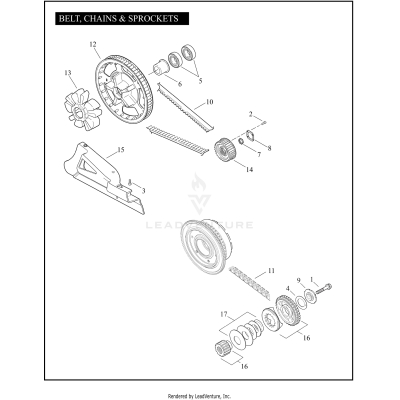 BELT, CHAINS & SPROCKETS

12
13
6
5
10
2
8
7
14
15
3

LEADVENTURE

11
9
1
4
17
16
16

Rendered by LeadVenture, Inc.