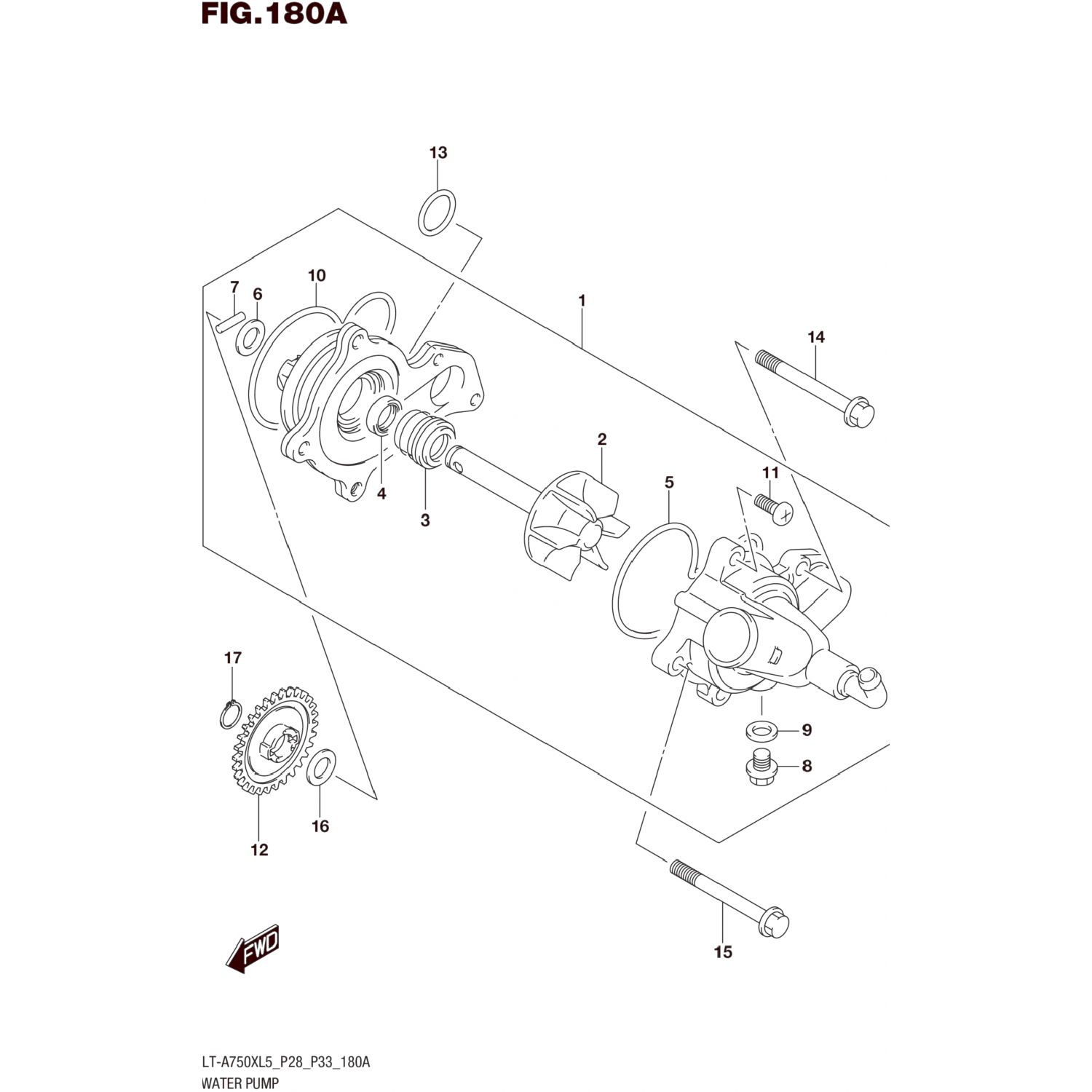 FIG.180A

13

7
6
10
1
14
2
11
5
4
3

17
9
8
12
16
15

FWD

LT-A750XL5_P28_P33_180A
WATER PUMP