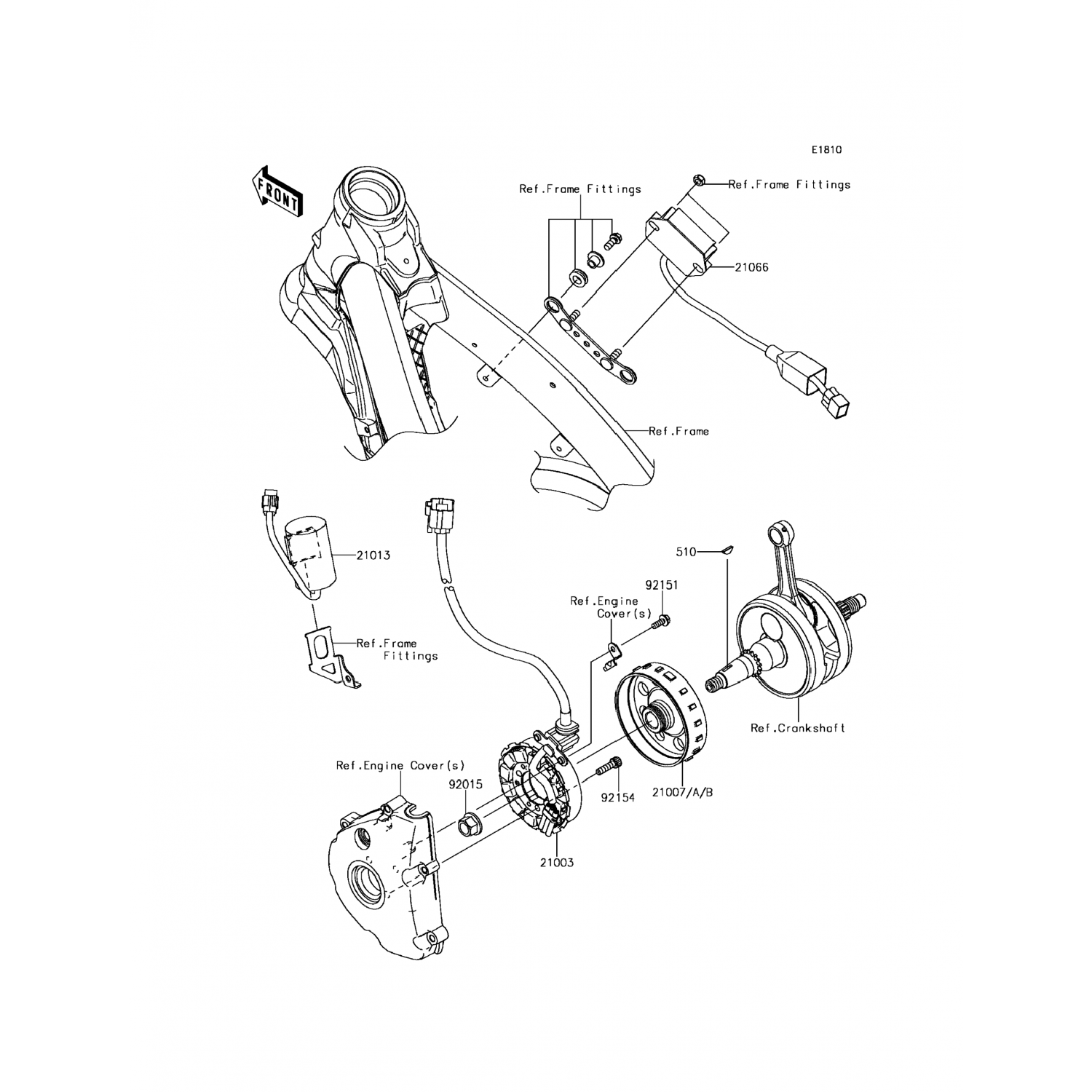 E1810

FRONT

Ref.Frame Fittings

Ref.Frame Fittings

21066

Ref.Frame

21013

Ref.Frame Fittings

510

92151

Ref.Engine Cover(s)

Ref.Crankshaft

Ref.Engine Cover(s)

92015

92154

21007/A/B

21003