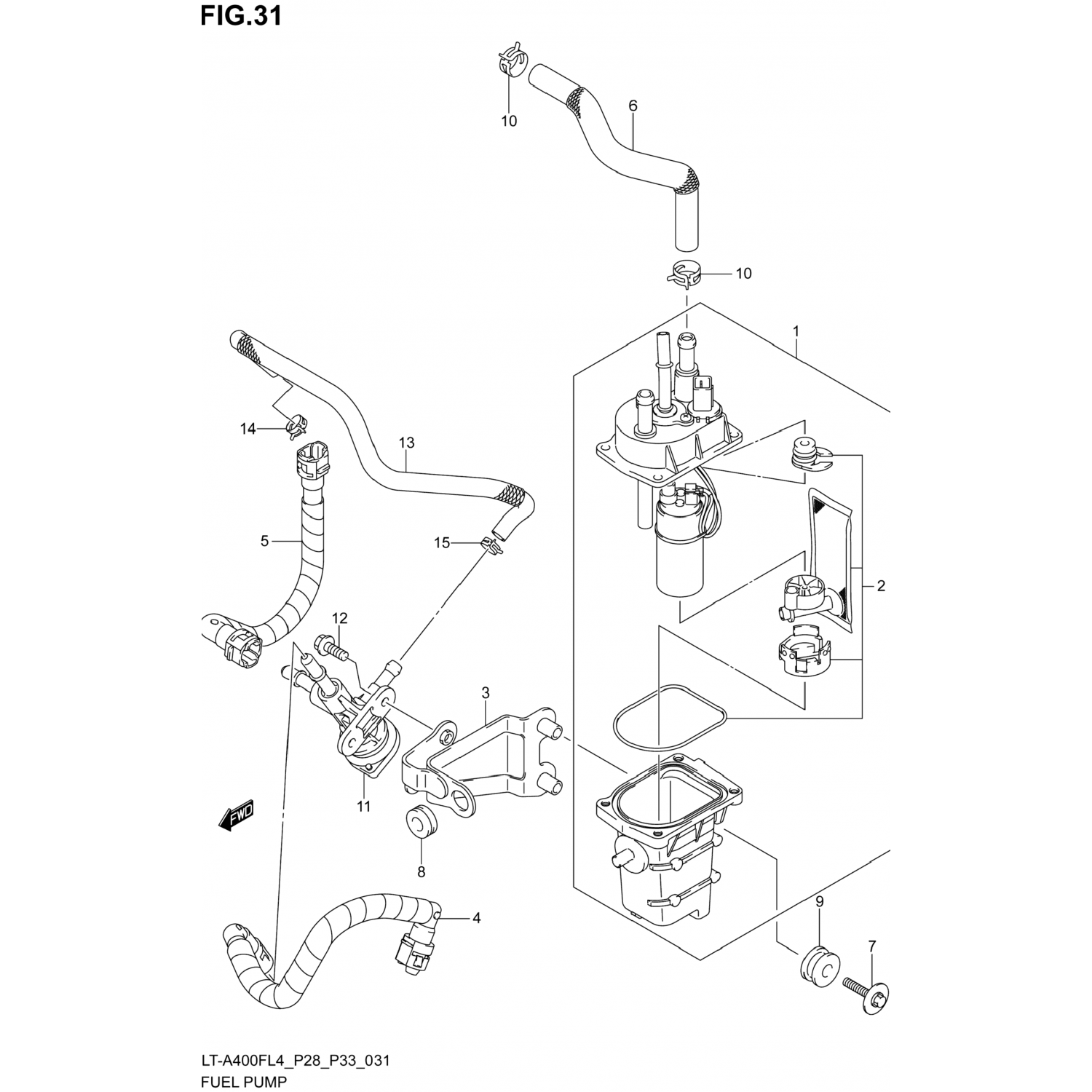 FIG.31

10
6
10
1
14
13
5
15
2
12
3
11
FWD
8
4
9
7

LT-A400FL4_P28_P33_031
FUEL PUMP