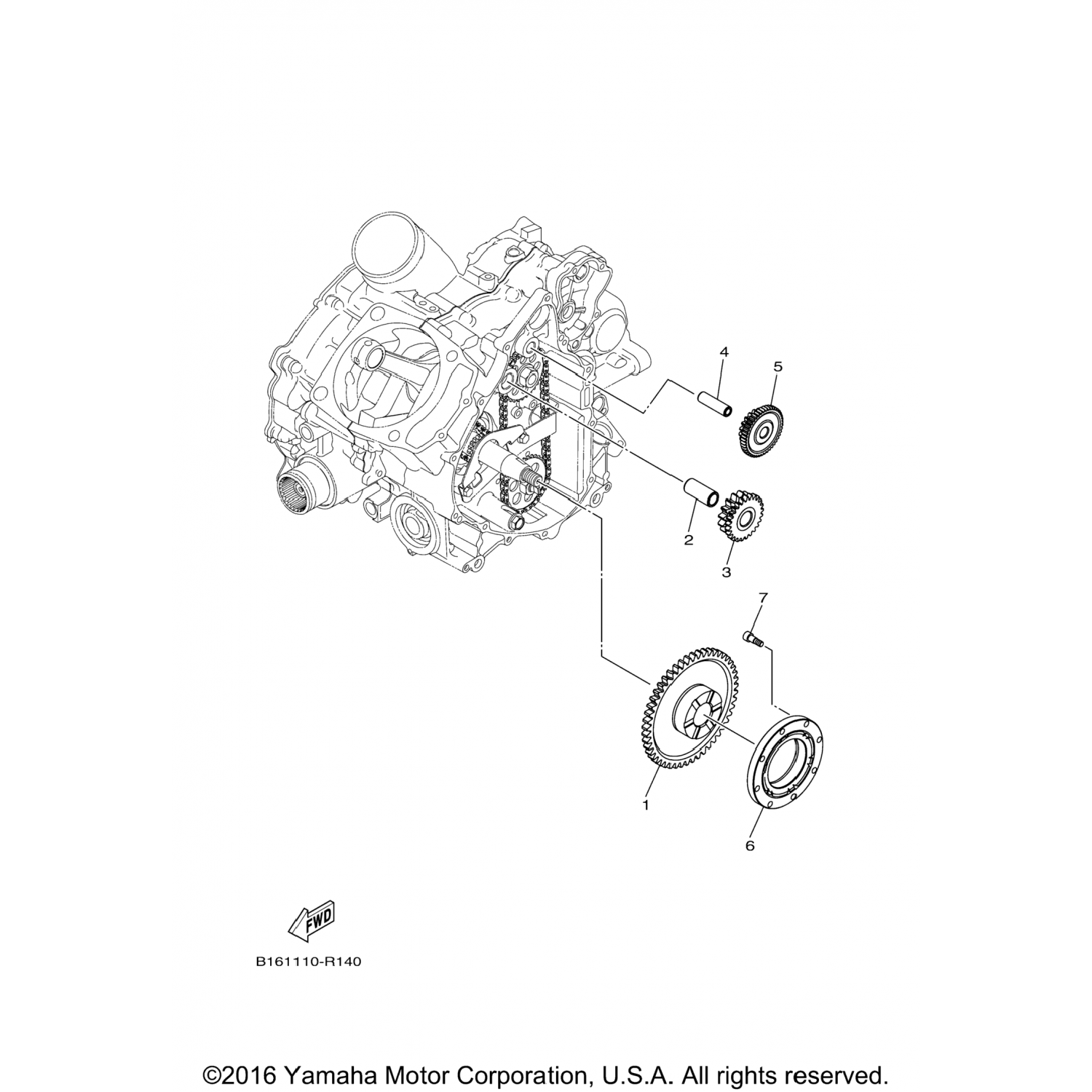 4
5
2
3
7
1
6
FWD
B161110-R140
©2016 Yamaha Motor Corporation, U.S.A. All rights reserved.