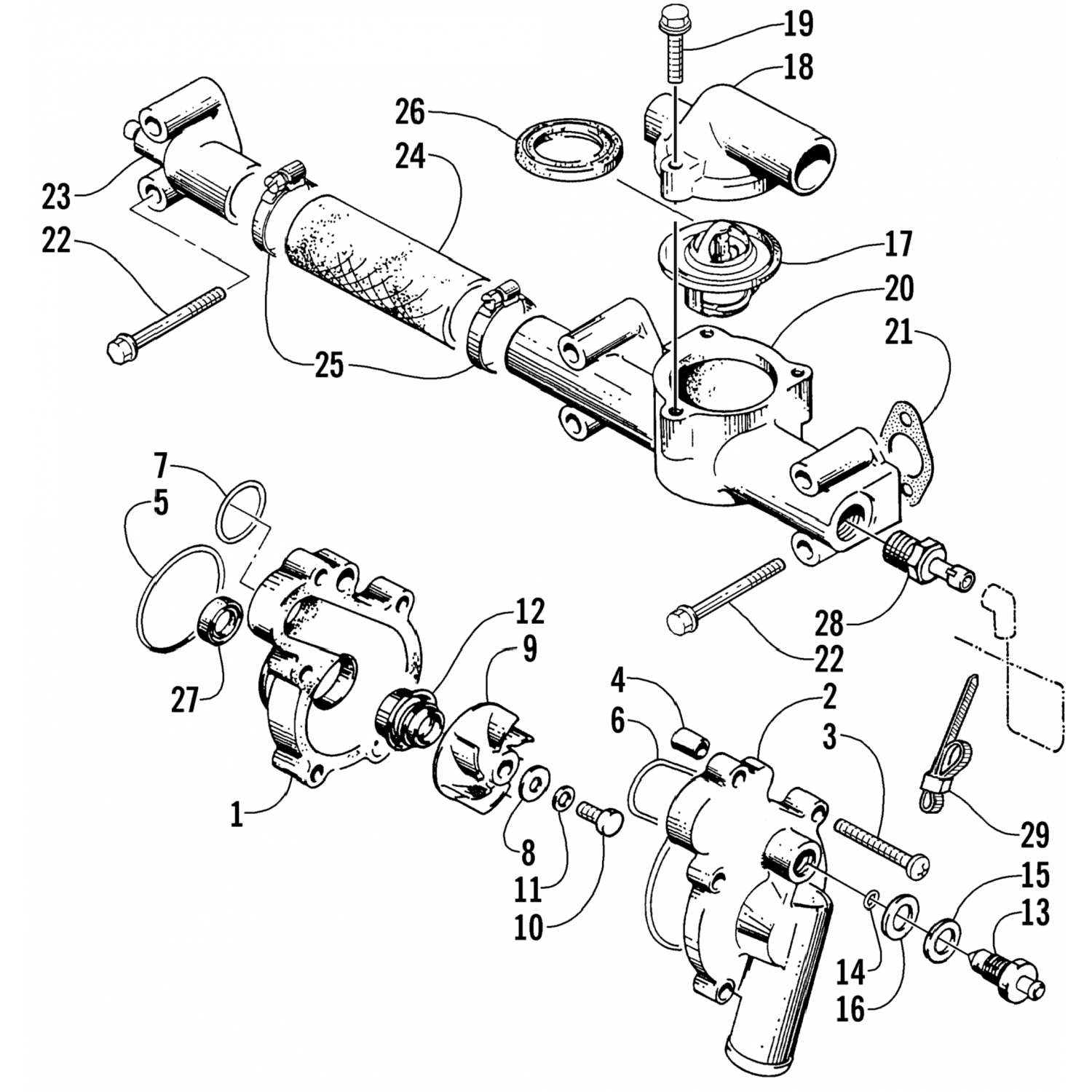 19
18
26
24
23
22
17
20
21
25
7
5
12
9
28
22
27
4
6
2
3
1
8
11
10
29
15
13
14
16