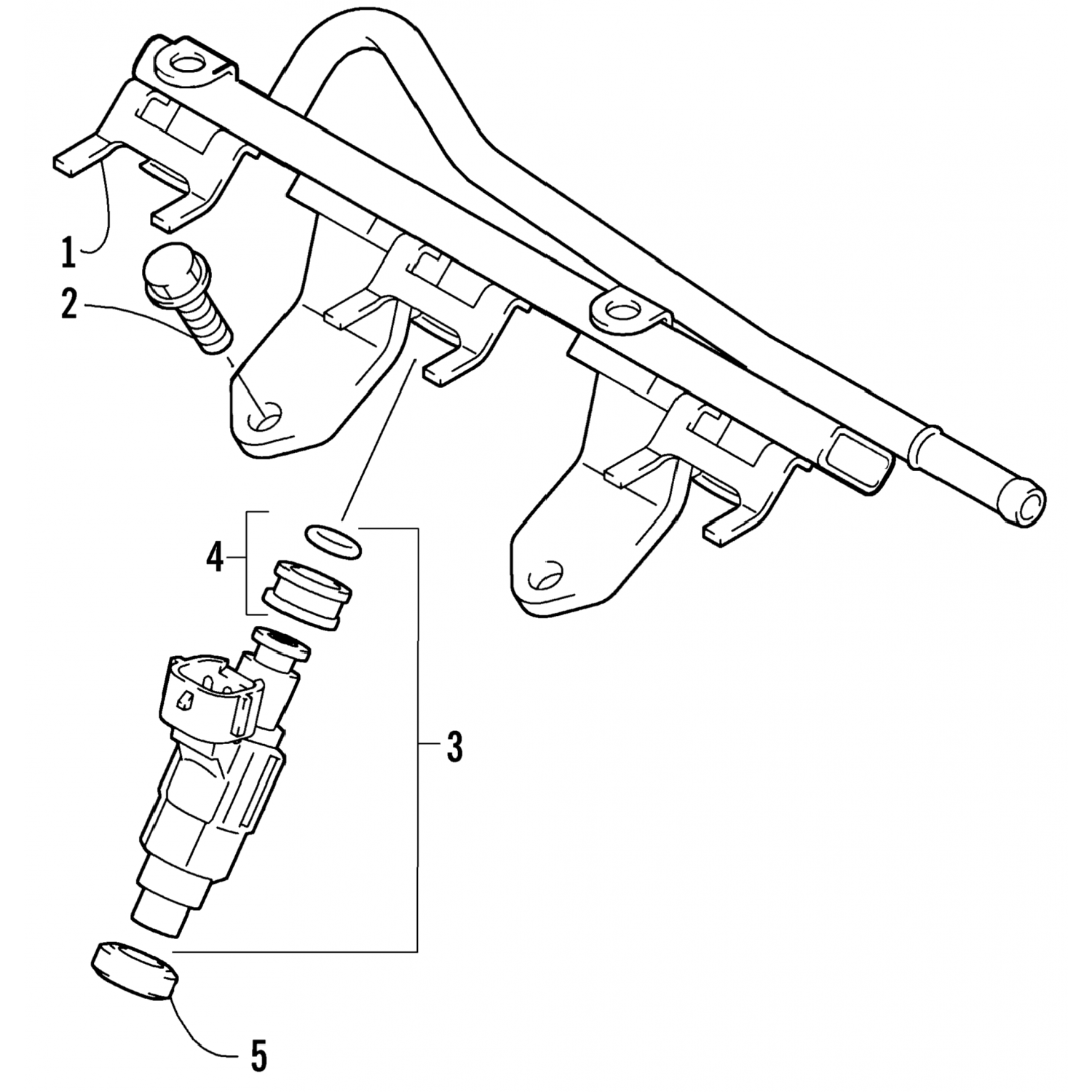 1
2
4
3
5