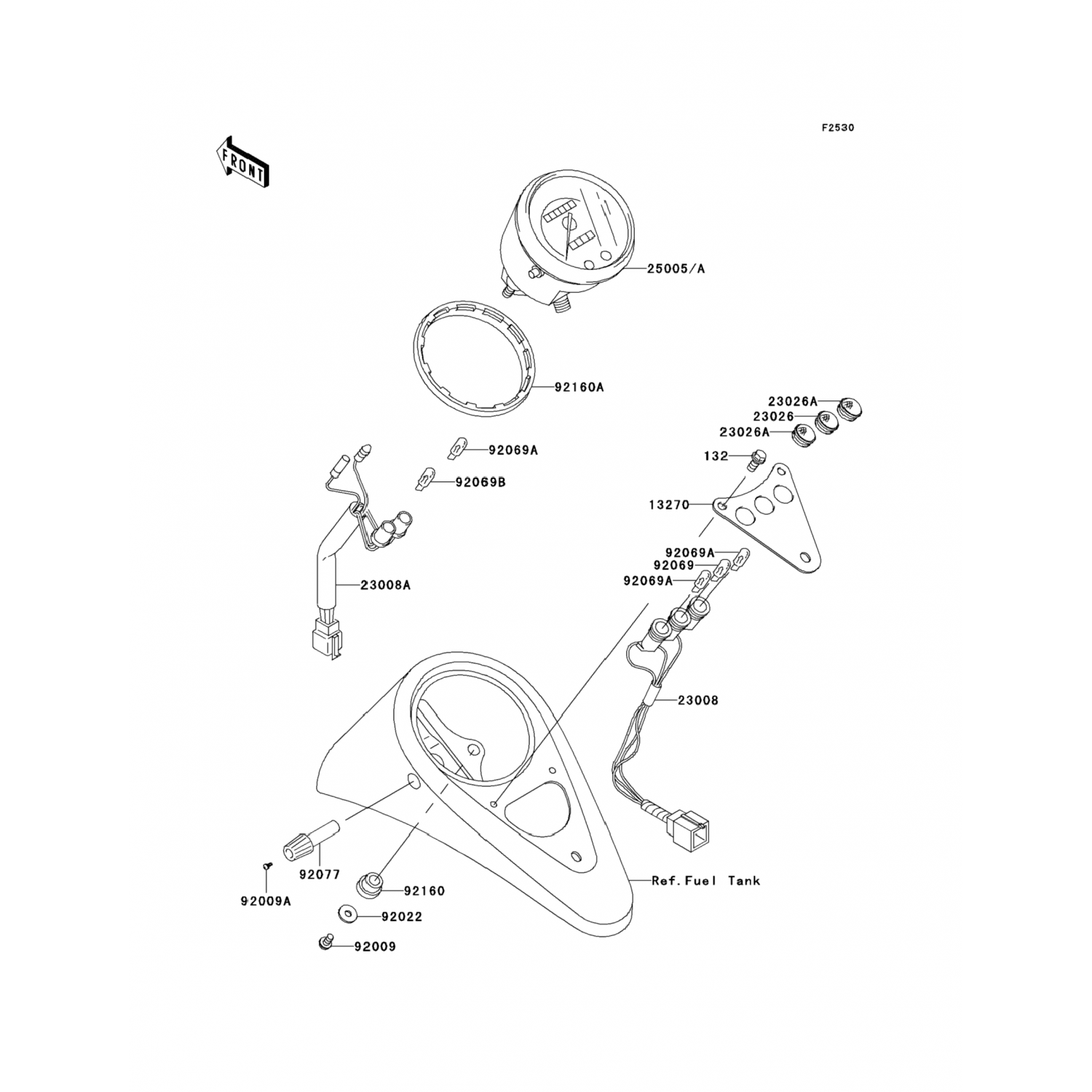 F2530

FRONT

25005/A

92160A

23026A
23026
23026A
132
13270

92069A
92069B

92069A
92069
92069A

23008A

23008

92077
92009A
92160
92022
92009

Ref.Fuel Tank