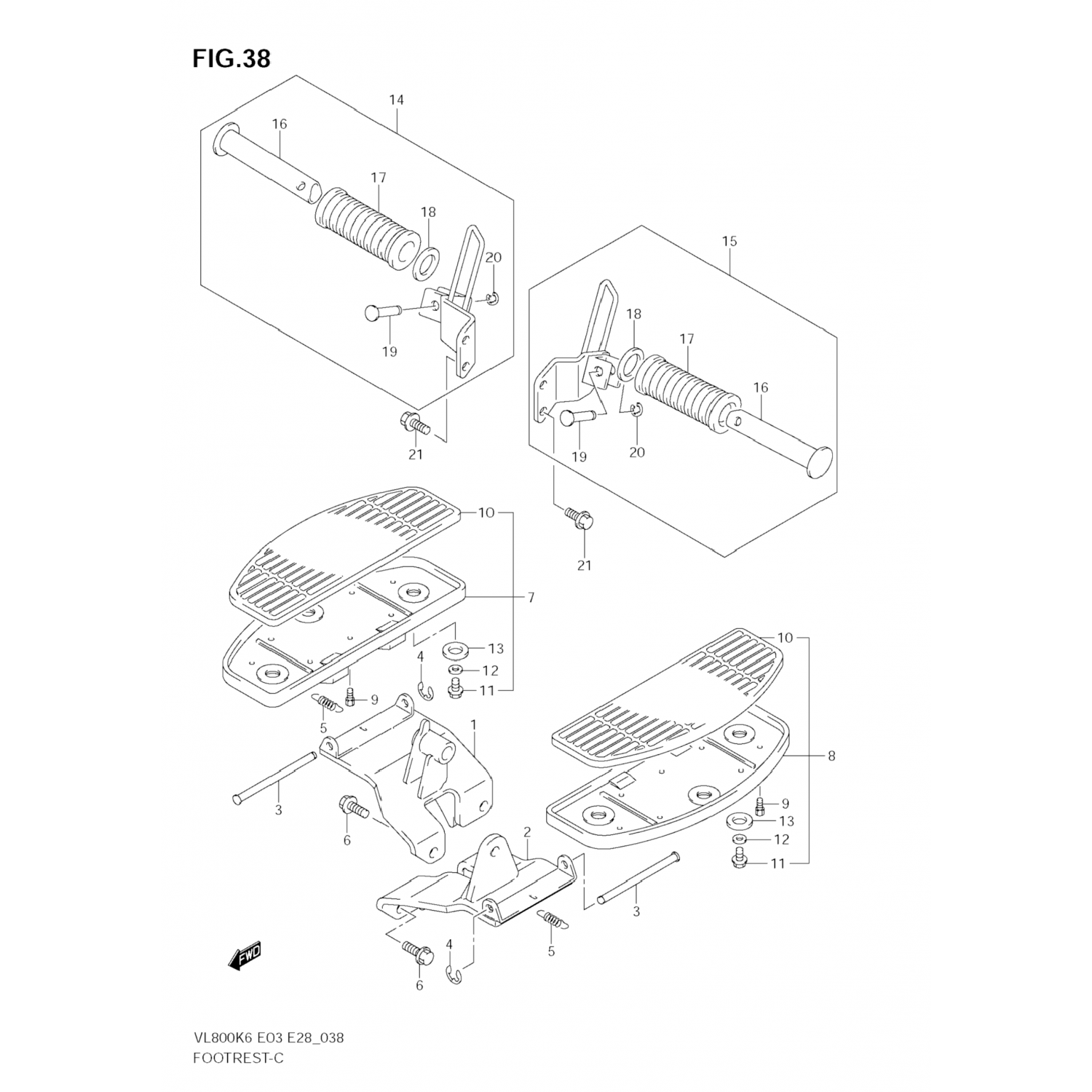 FIG.38

14
16
17
18
20
19
21

15
18
17
16
19
20
21

10
7
13
12
11
4
9
5
1
3
6

10
8
9
13
12
11
2
3
5
4
6

FWD

VL800K6 E03 E28_038
FOOTREST-C