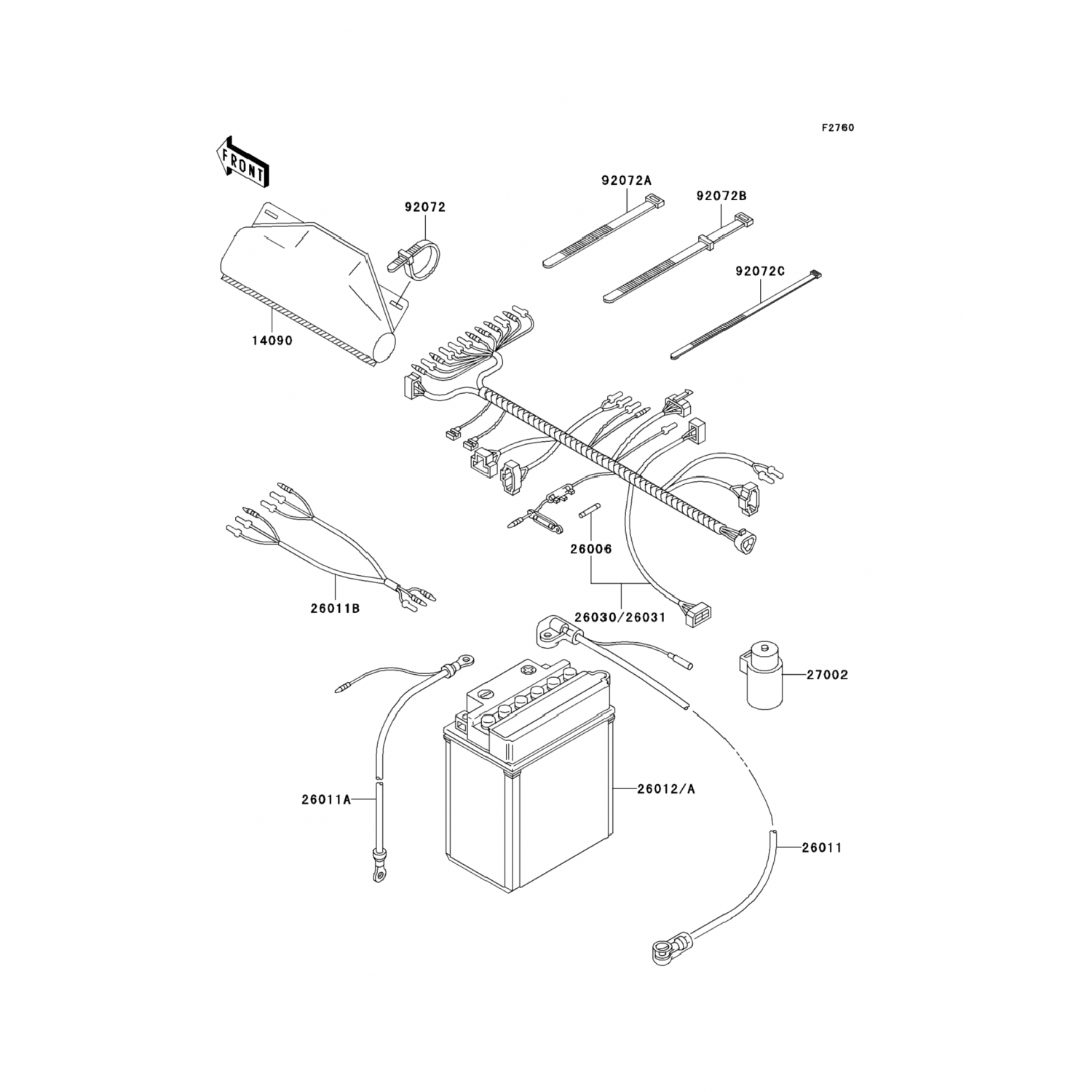 F2760

FRONT

92072A

92072B

92072

92072C

14090

26006

26011B

26030/26031

27002

26012/A

26011A

26011