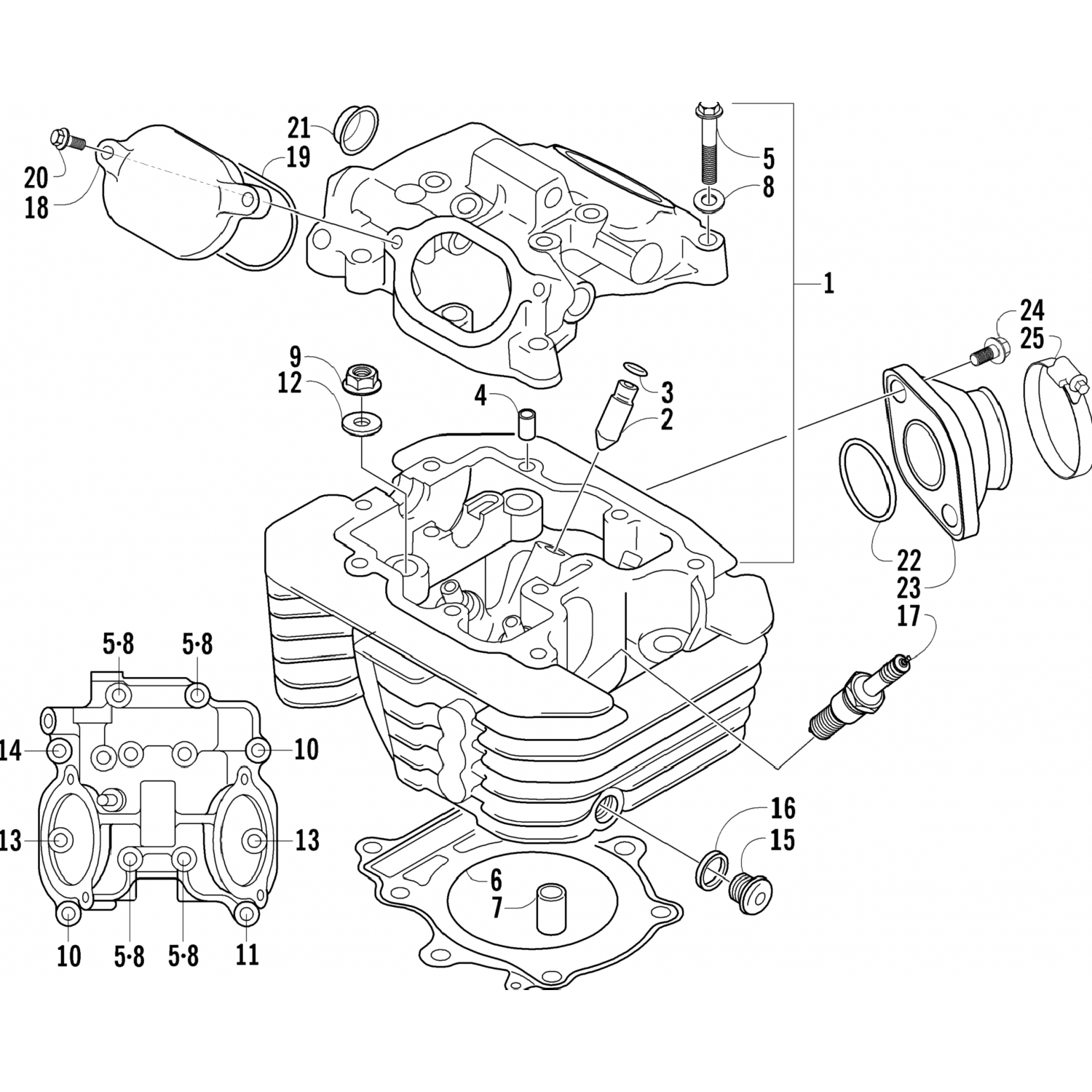 21
19
20
18
5
8
1
24
25
9
12
4
3
2
22
23
17
5·8
5·8
14
10
13
13
10
5·8
5·8
11
16
15
6
7