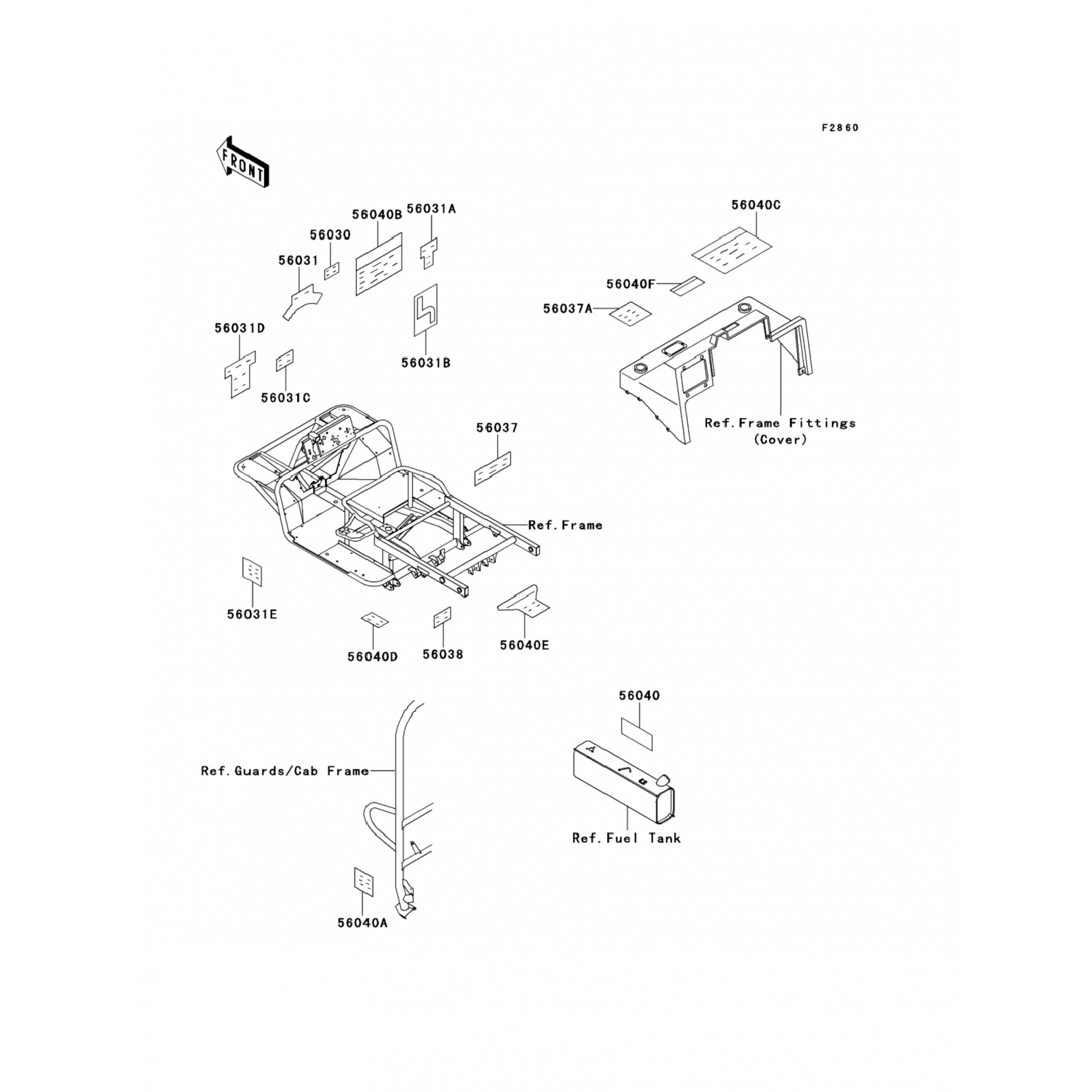 F2860

FRONT

56040B
56031A
56030
56031
56031D
56031C
56031B
56040C
56040F
56037A
Ref.Frame Fittings (Cover)
56037
Ref.Frame
56031E
56040D
56038
56040E
56040
Ref.Guards/Cab Frame
Ref.Fuel Tank
56040A