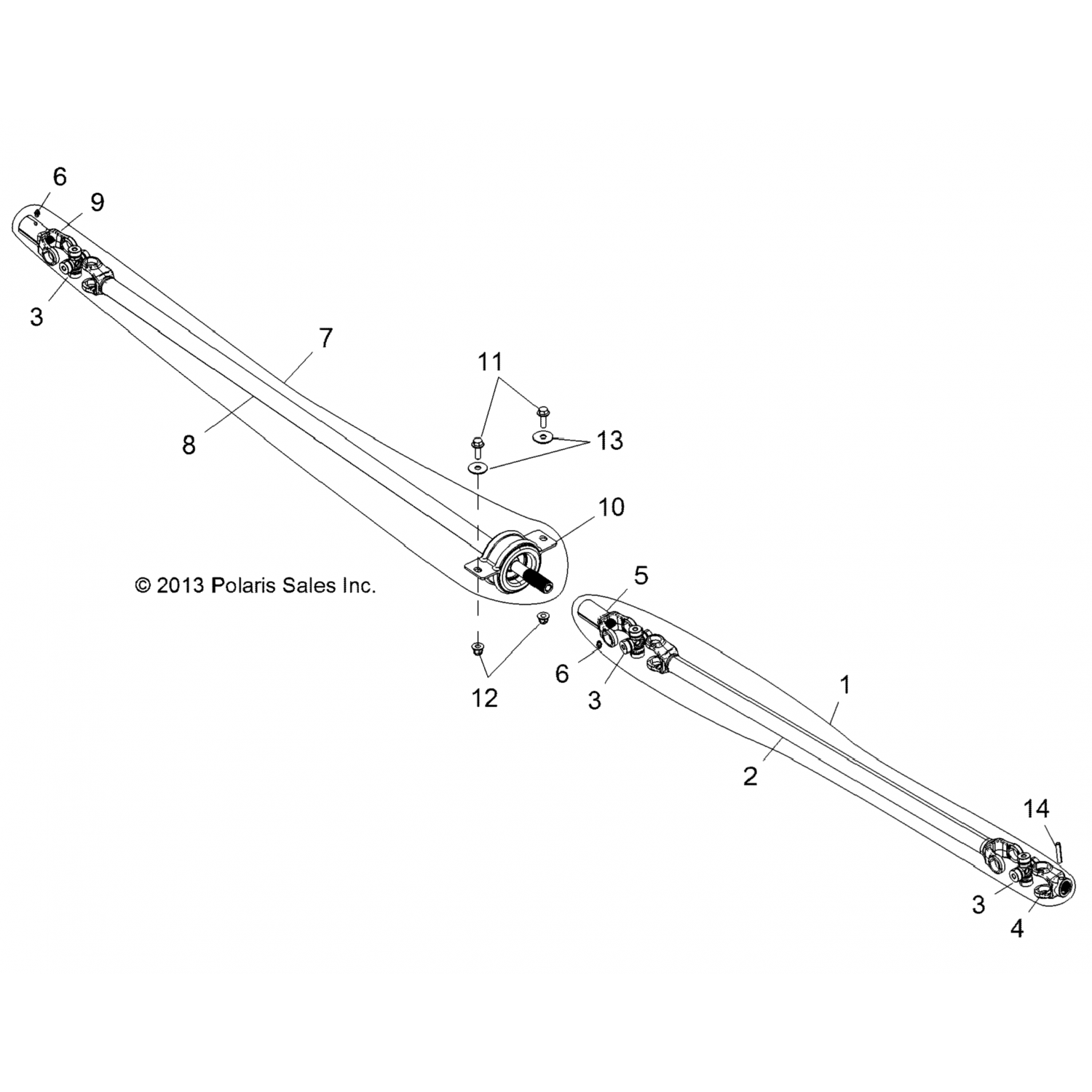 6
9
3
7
8
11
13
10
© 2013 Polaris Sales Inc.
5
6
3
12
1
2
14
3
4