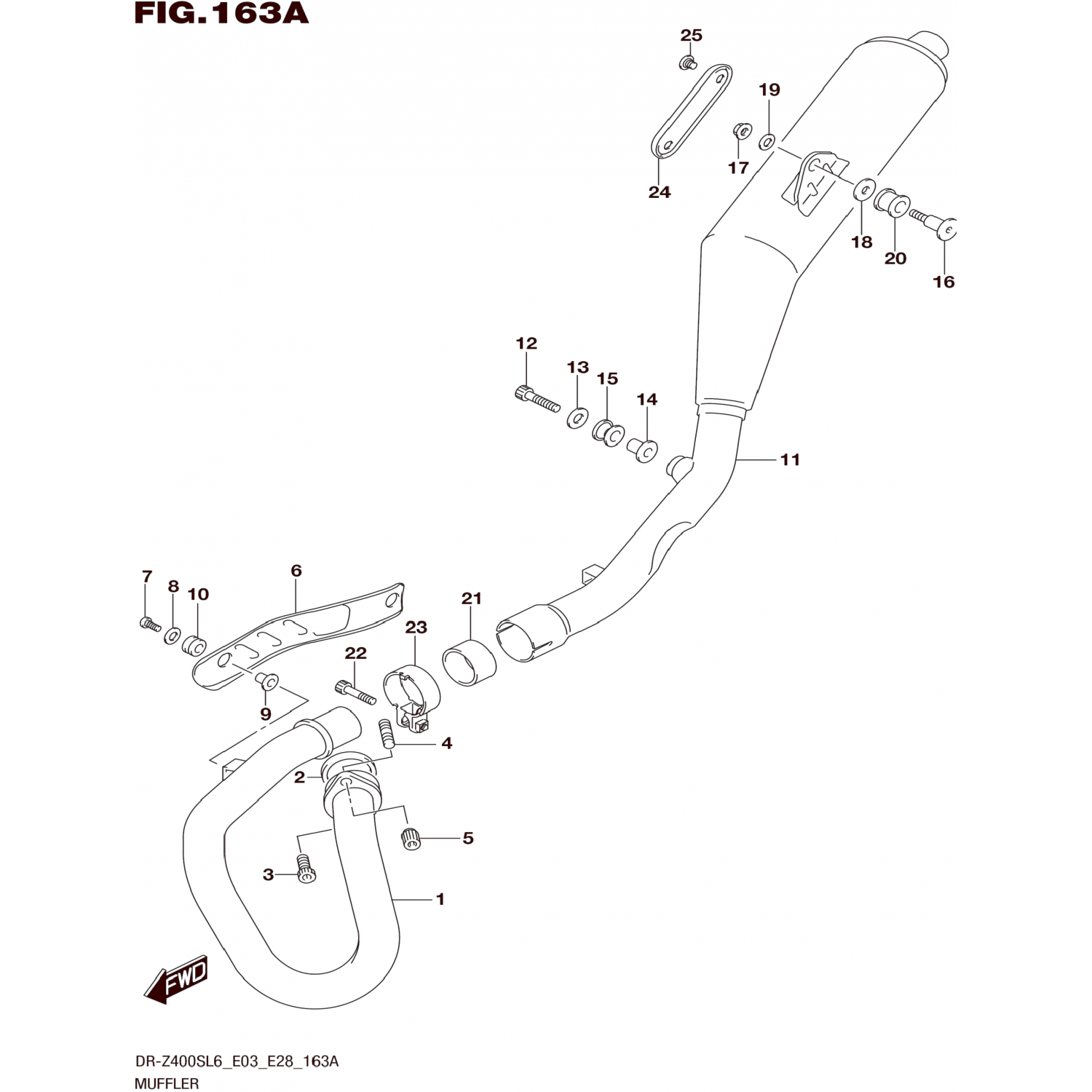 FIG.163A

25
19
17
24
18
20
16
12
13
15
14
11
7
8
10
6
21
23
22
9
4
2
5
3
1
FWD

DR-Z400SL6_E03_E28_163A
MUFFLER