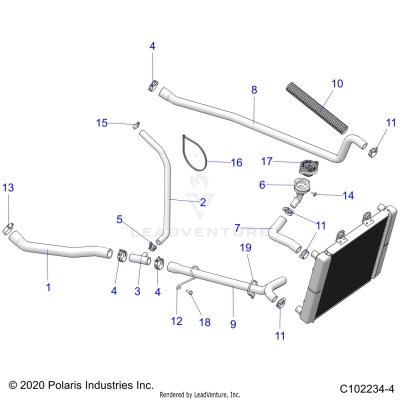 4
10
8
15
11
16
17
13
6
14
2
5
7
11
19
1
4
3
4
12
18
9
11
LEADVENTURE
© 2020 Polaris Industries Inc.
Rendered by LeadVenture, Inc.
C102234-4