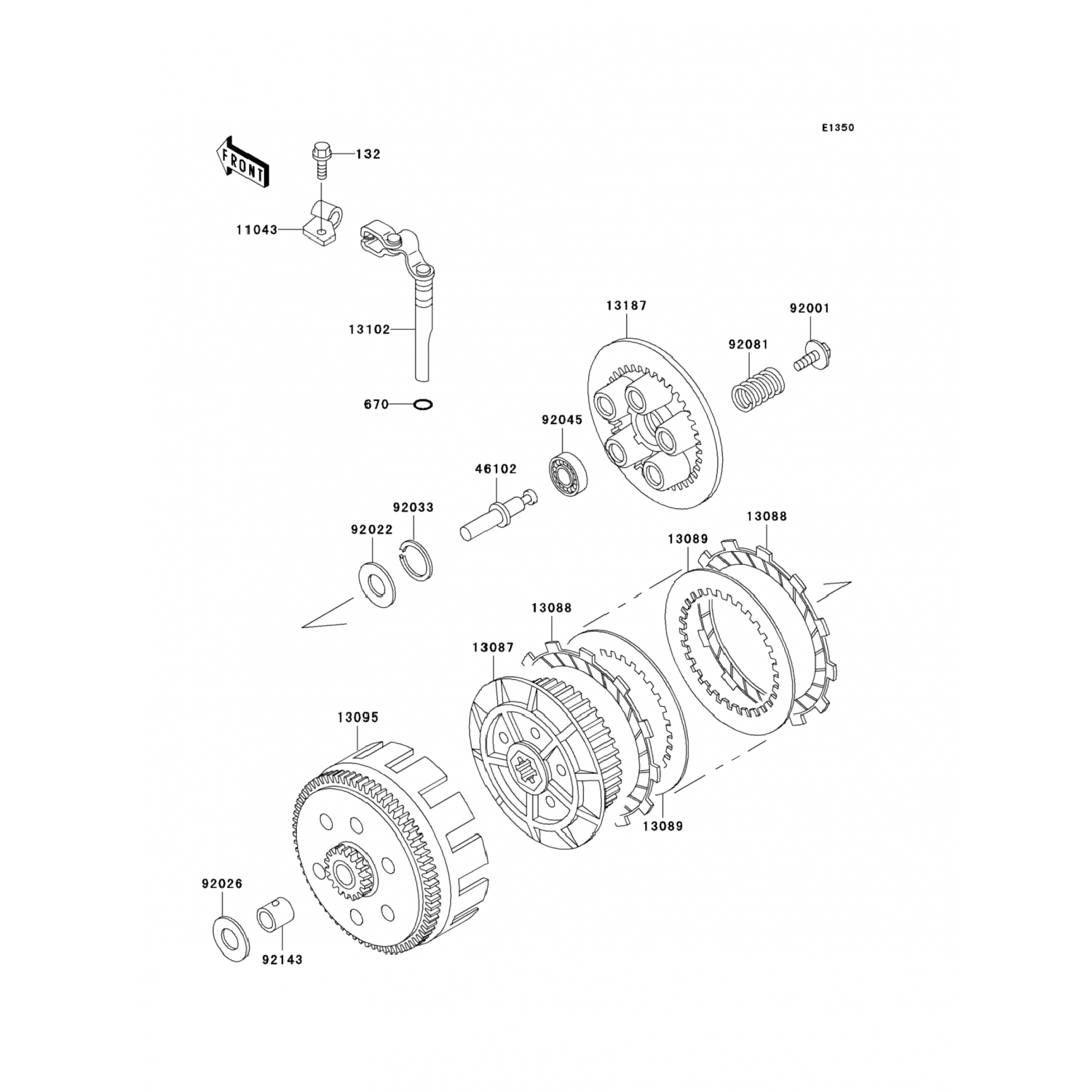 E1350

FRONT

132

11043

13102

670

13187

92001

92081

92045

46102

92033

92022

13088

13089

13088

13087

13095

13089

92026

92143