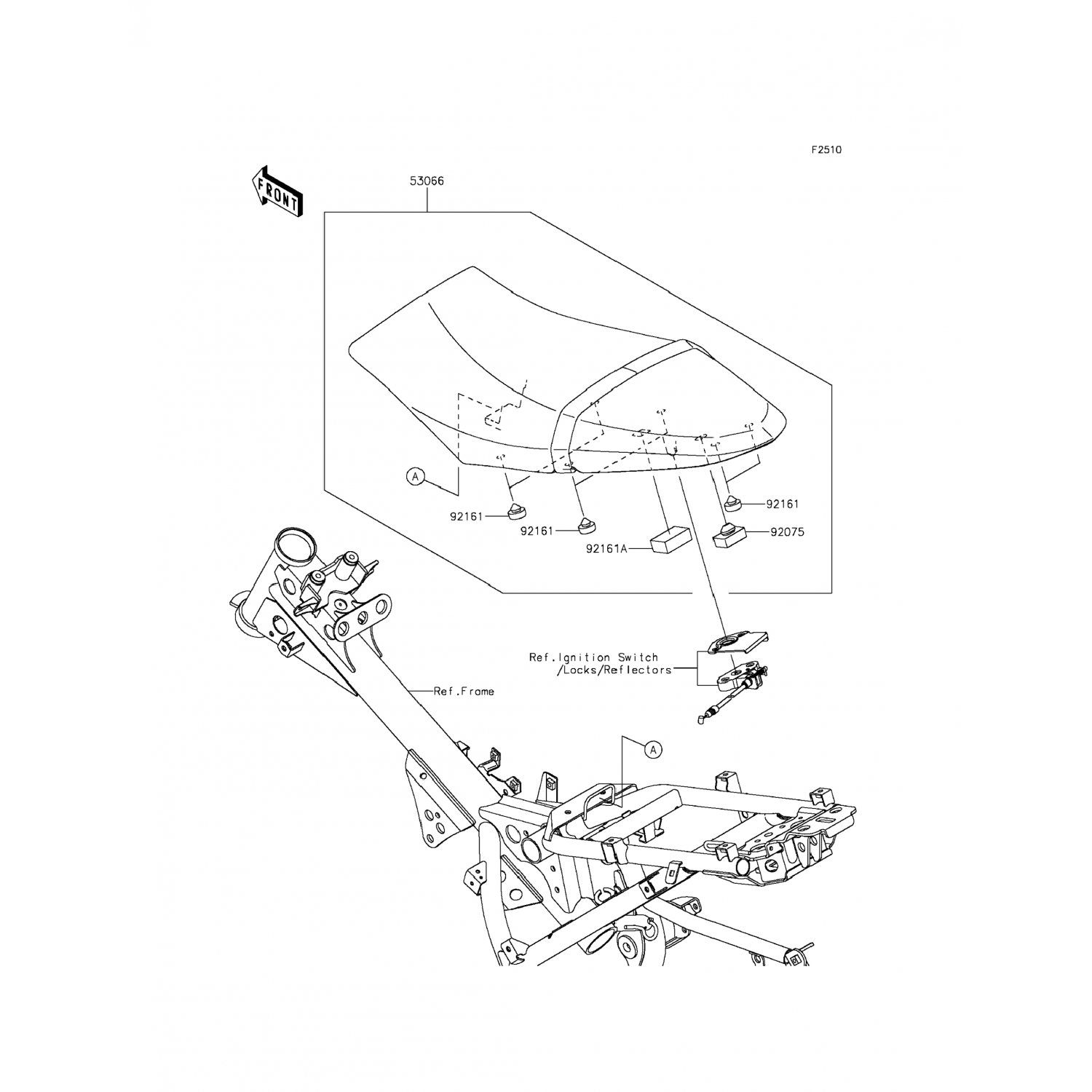 F2510

FRONT

53066

A

92161

92161

92161A

92161

92075

Ref.Ignition Switch /Locks/Reflectors

Ref.Frame

A