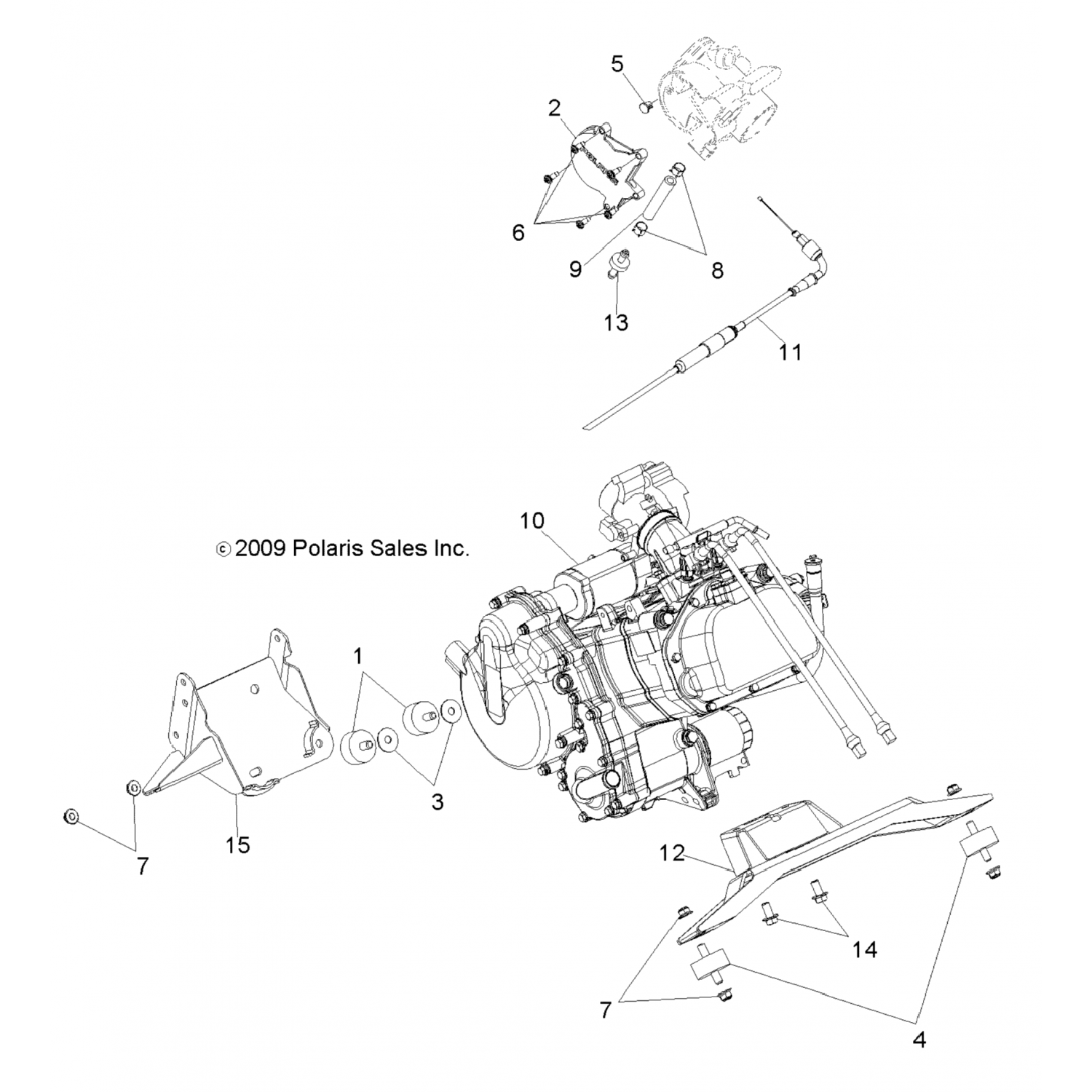 5
2
6
9
8
13
11
10
© 2009 Polaris Sales Inc.
1
3
15
7
12
14
7
4