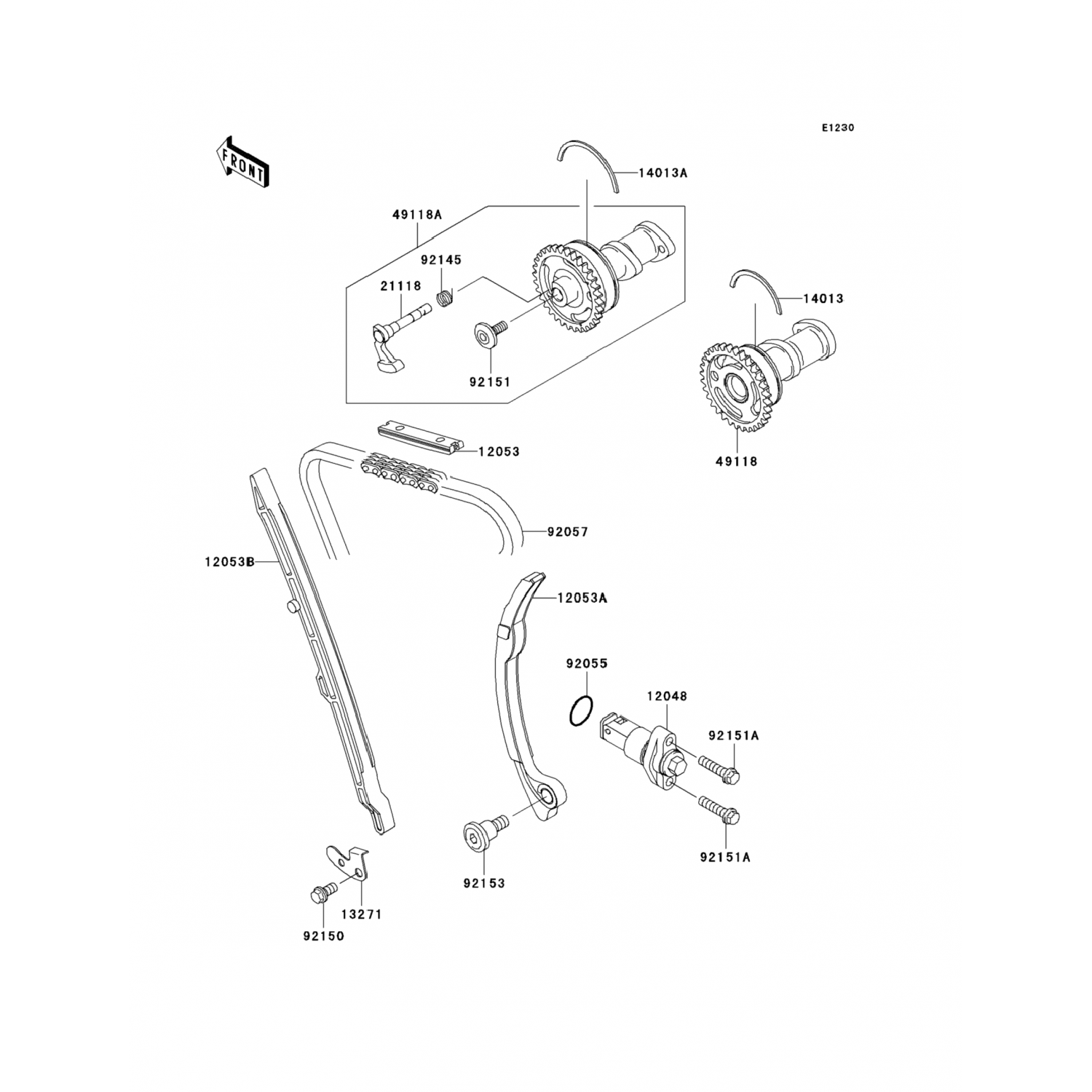 E1230

FRONT

14013A

49118A

92145

21118

14013

92151

49118

12053

92057

12053B

12053A

92055

12048

92151A

92151A

92153

13271

92150