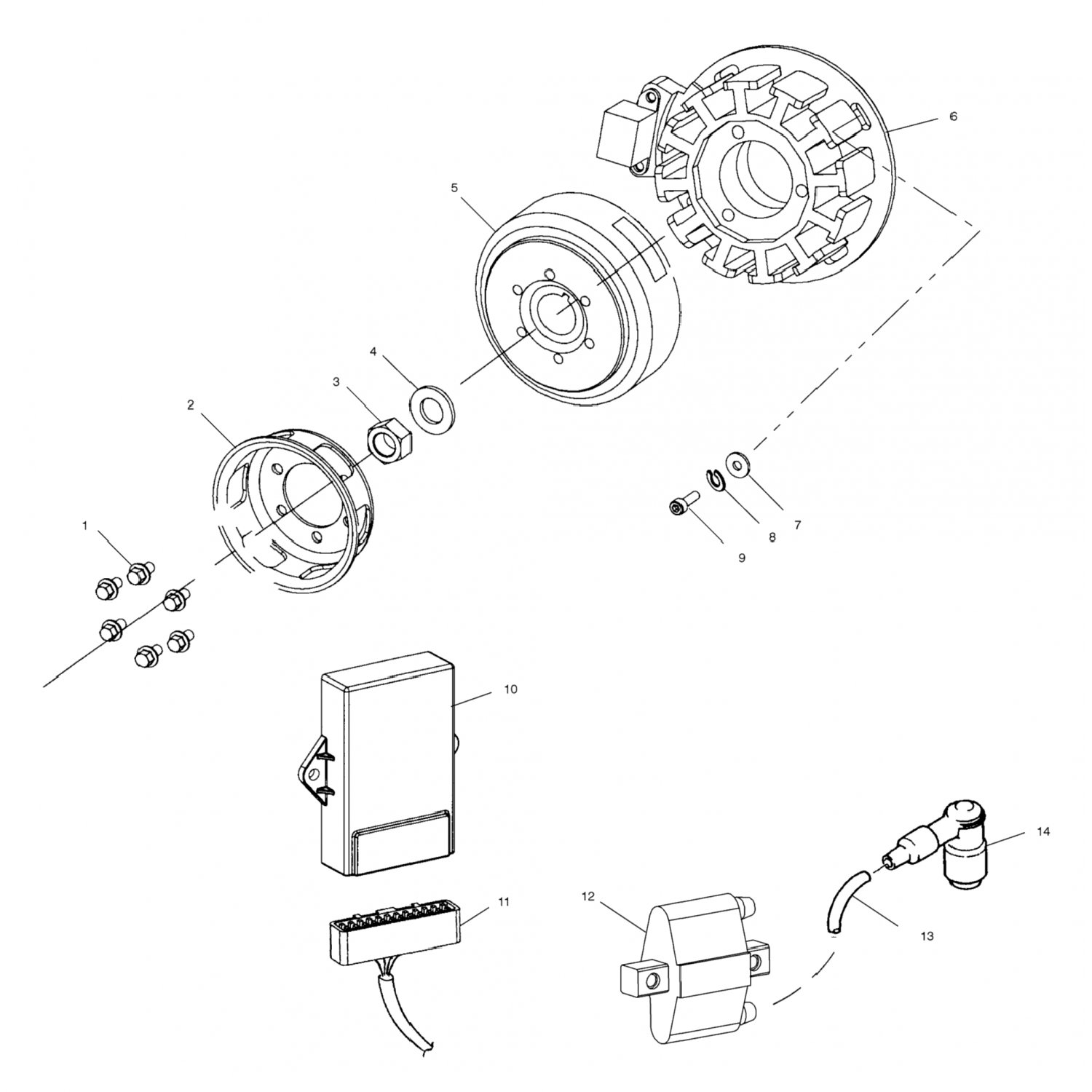 6
5
4
3
2
1
7
8
9
10
11
12
13
14