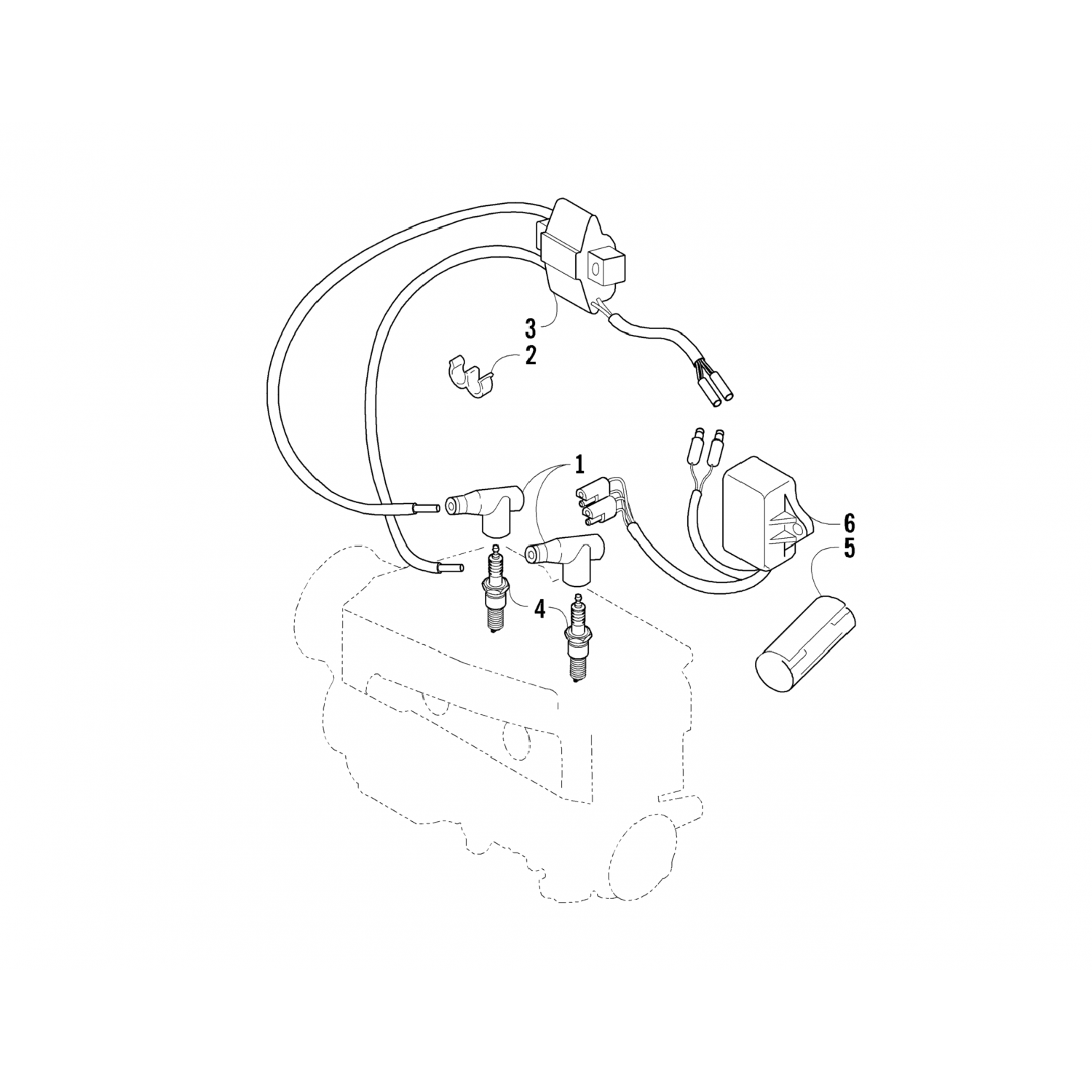 3
2
1
6
5
4