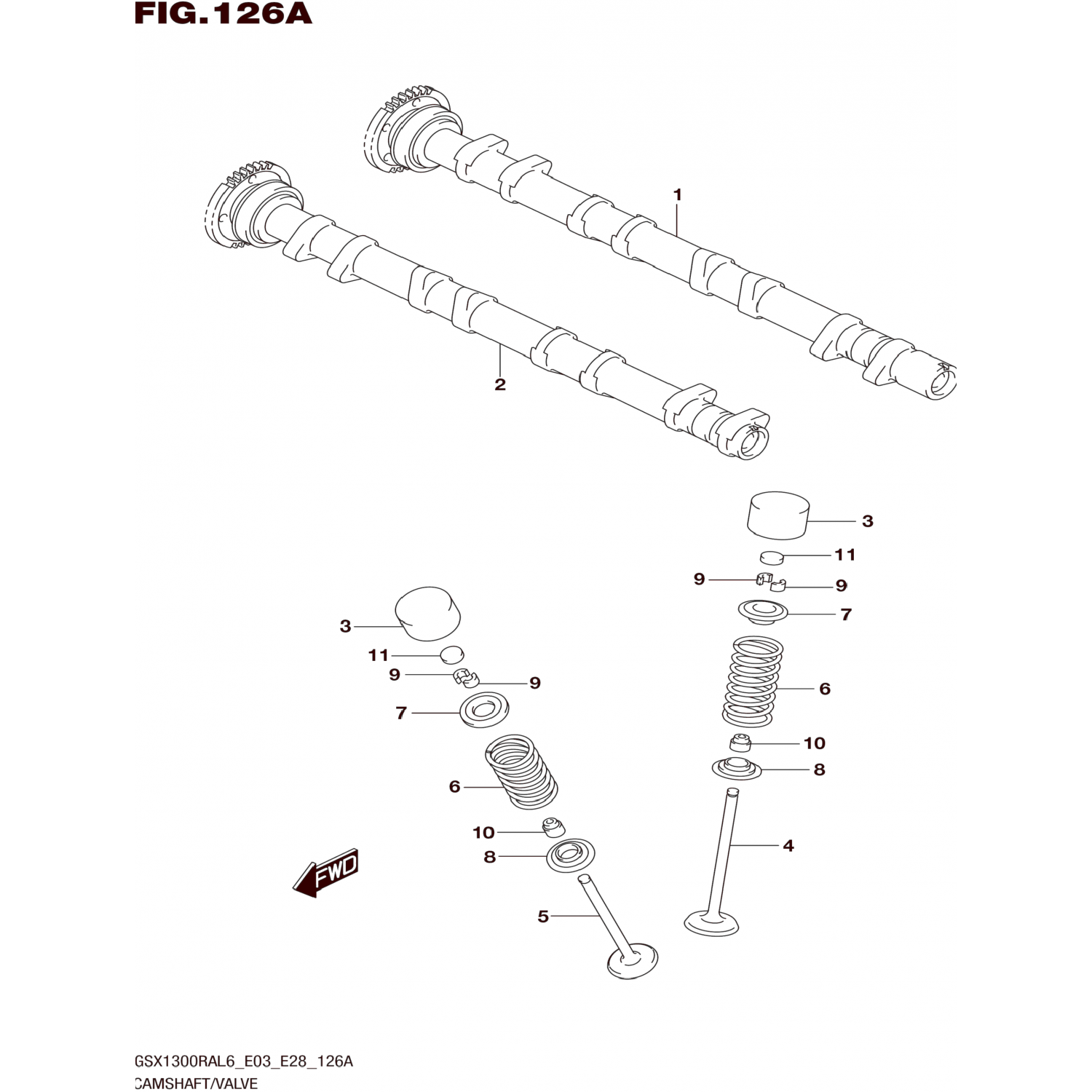 FIG.126A

1

2

3

11

9

9

7

6

10

8

4

3

11

9

9

7

6

10

8

5

FWD

GSX1300RAL6_E03_E28_126A
CAMSHAFT/VALVE